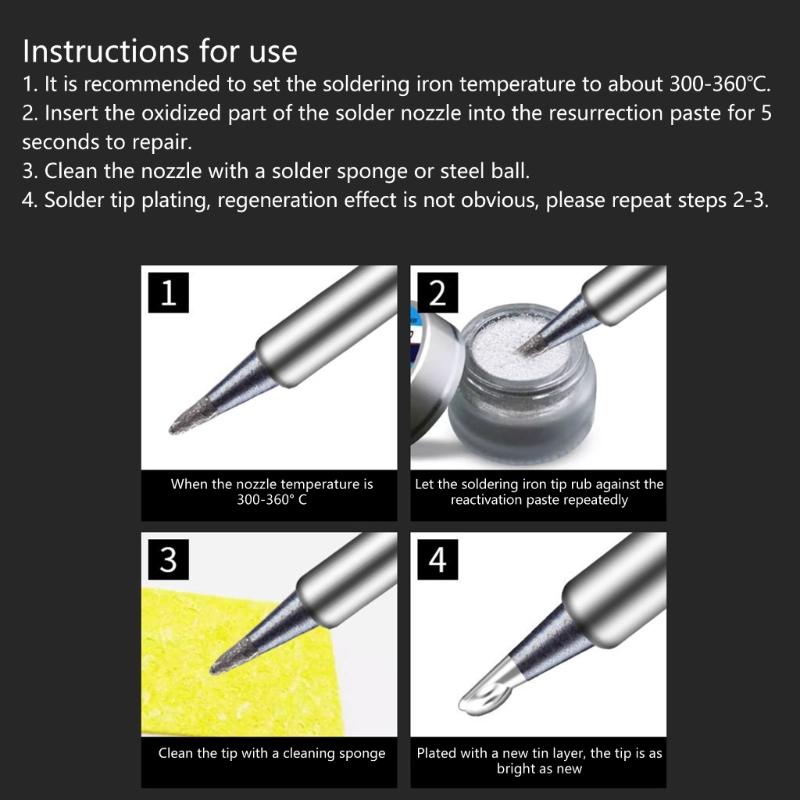 Instructions for use

1. It is recommended to set the soldering iron temperature to about 300-360℃.
2. Insert the oxidized part of the solder nozzle into the resurrection paste for 5 seconds to repair.
3. Clean the nozzle with a solder sponge or steel ball.
4. Solder tip plating, regeneration effect is not obvious, please repeat steps 2-3.

1
When the nozzle temperature is 300-360° C

2
Let the soldering iron tip rub against the reactivation paste repeatedly

3
Clean the tip with a cleaning sponge

4
Plated with a new tin layer, the tip is as bright as new