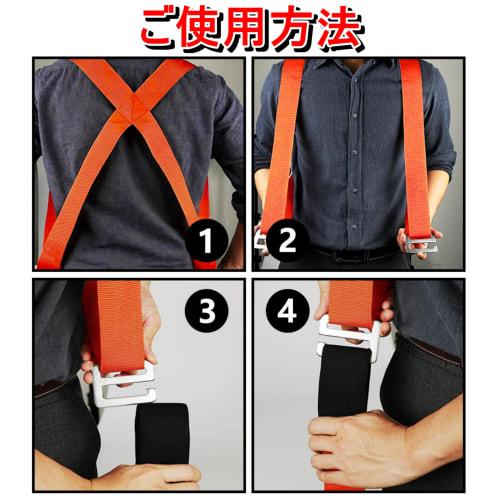 ご使用方法

1

2

3

4