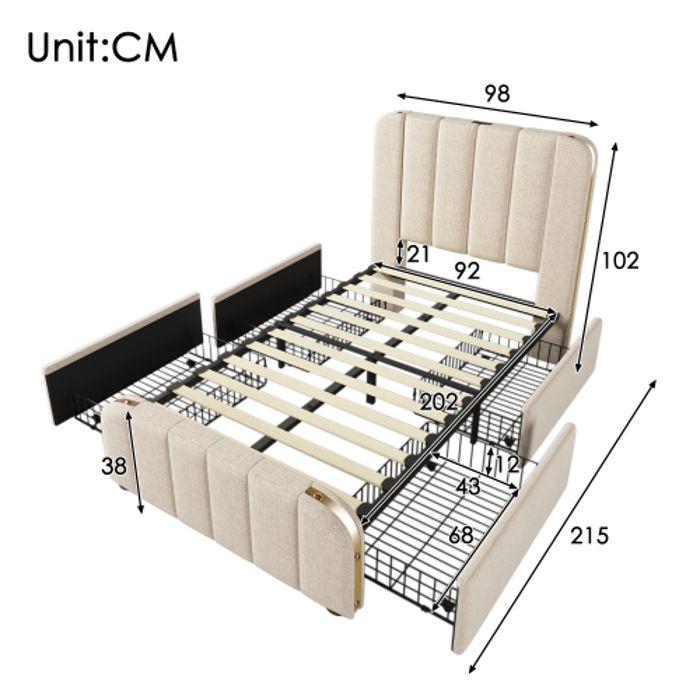 Unit:CM

98

21

92

102

202

38

12

43

68

215