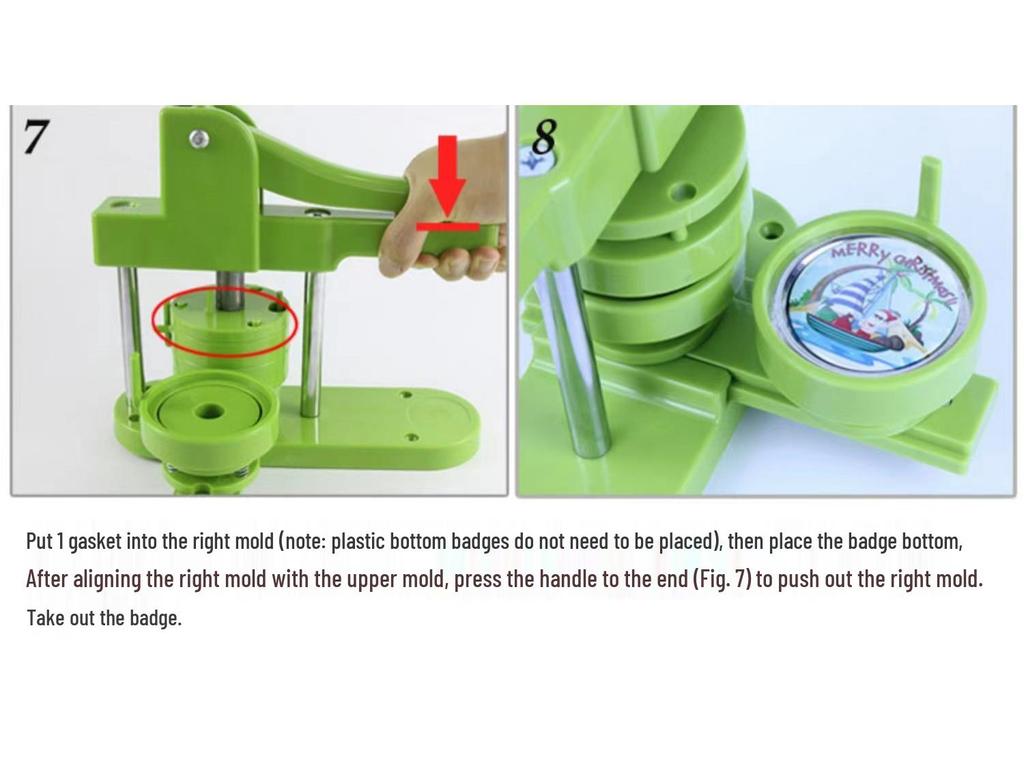 7

8

MERRY CHRISTMAS

Put 1 gasket into the right mold (note: plastic bottom badges do not need to be placed), then place the badge bottom,
After aligning the right mold with the upper mold, press the handle to the end (Fig. 7) to push out the right mold.
Take out the badge.