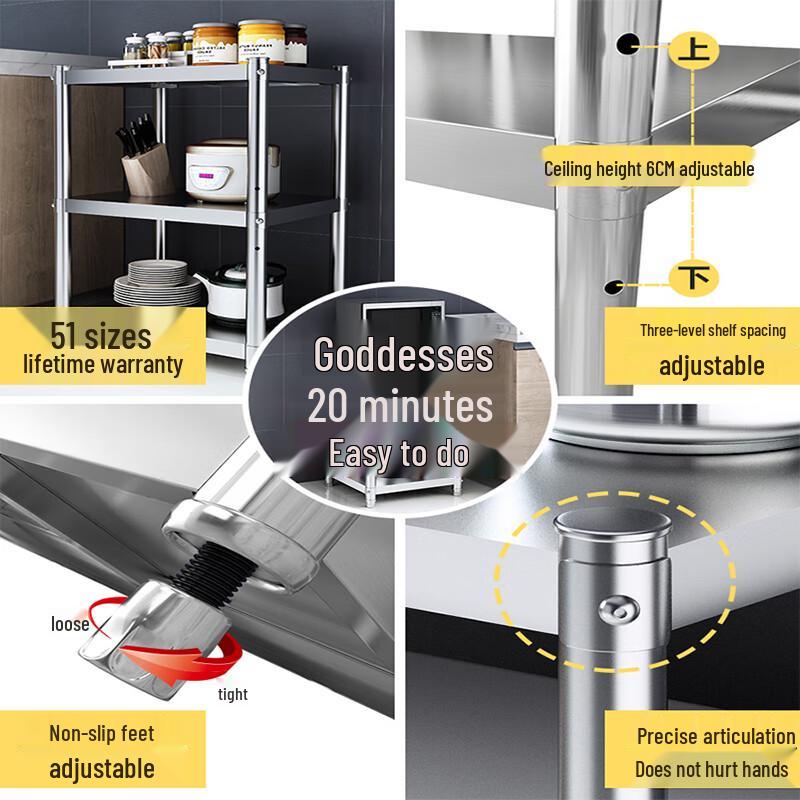 51 sizes
lifetime warranty

上

Ceiling height 6CM adjustable

下

Three-level shelf spacing
adjustable

Goddesses
20 minutes
Easy to do

loose

tight

Non-slip feet
adjustable

Precise articulation
Does not hurt hands