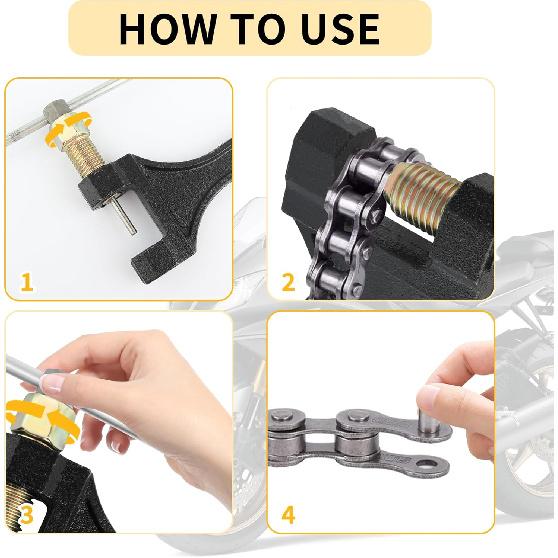 HOW TO USE

1

2

3

4