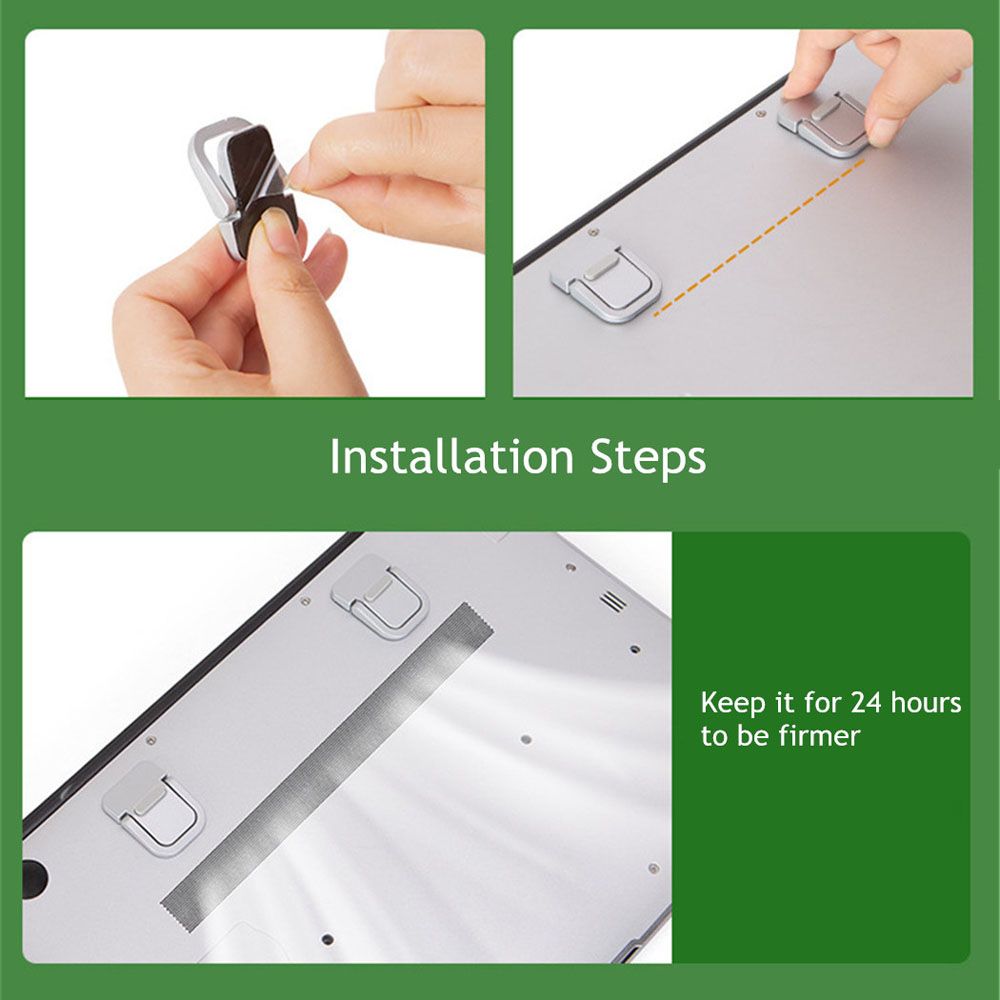 Installation Steps

Keep it for 24 hours to be firmer