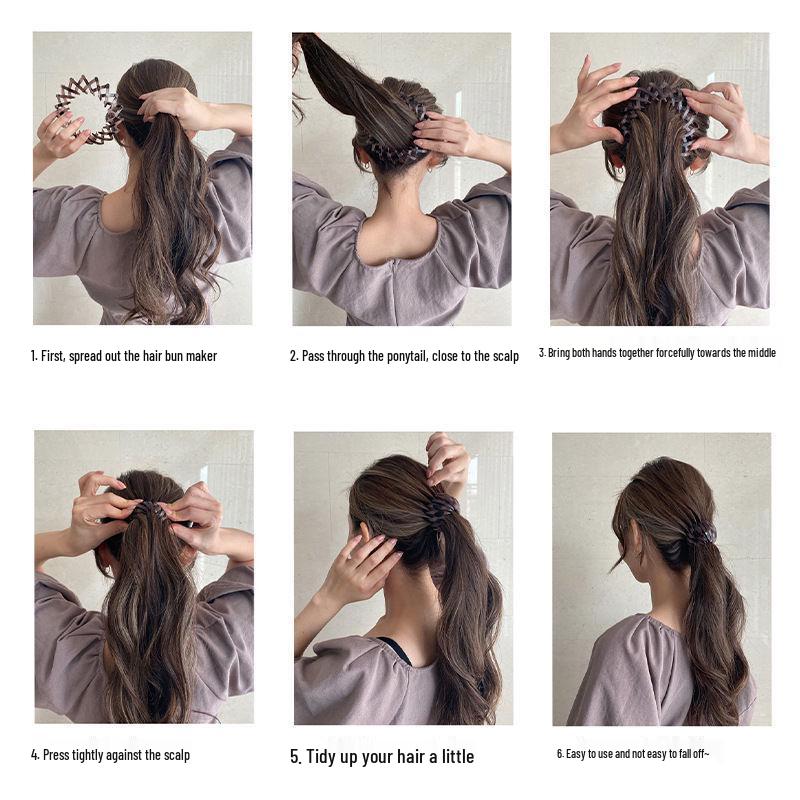 1. First, spread out the hair bun maker

2. Pass through the ponytail, close to the scalp

3. Bring both hands together forcefully towards the middle

4. Press tightly against the scalp

5. Tidy up your hair a little

6. Easy to use and not easy to fall off~