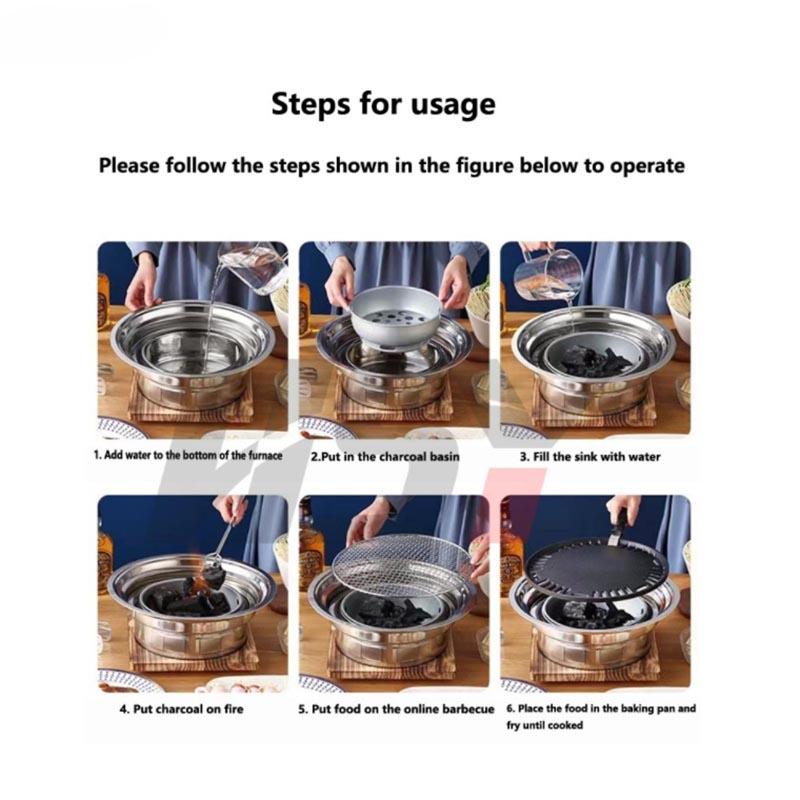 Steps for usage

Please follow the steps shown in the figure below to operate

1. Add water to the bottom of the furnace

2.Put in the charcoal basin

3. Fill the sink with water

4. Put charcoal on fire

5. Put food on the online barbecue

6. Place the food in the baking pan and fry until cooked