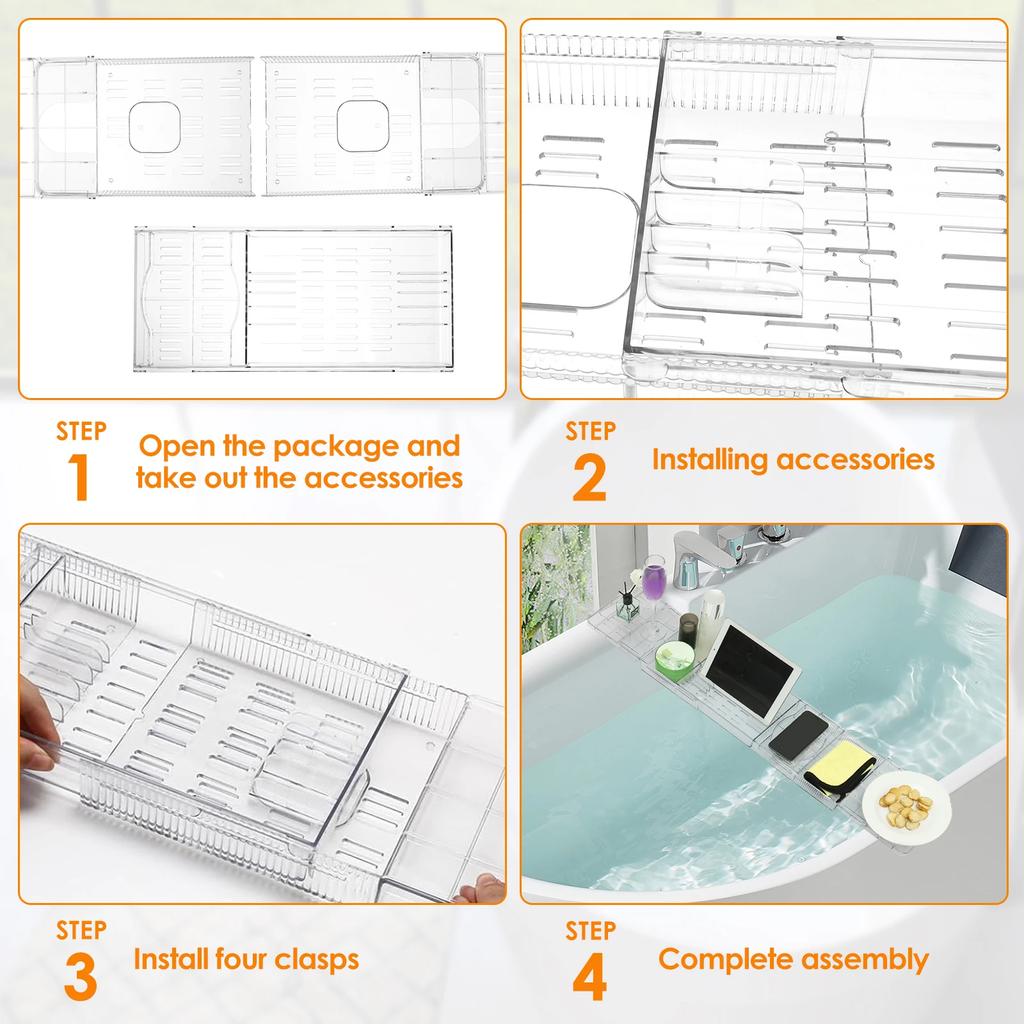 STEP
1
Open the package and take out the accessories

STEP
2
Installing accessories

STEP
3
Install four clasps

STEP
4
Complete assembly