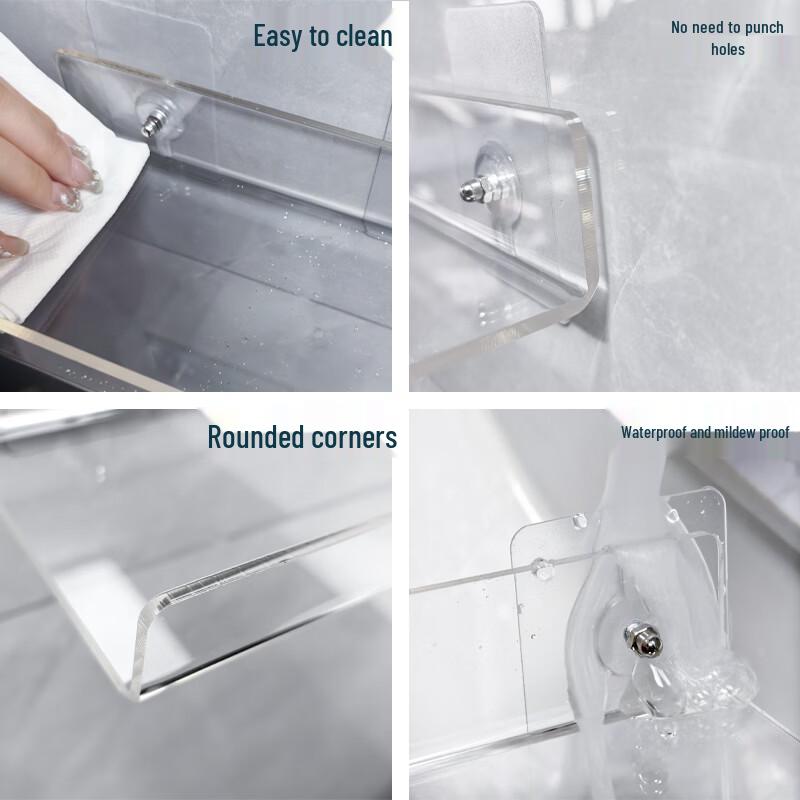 Easy to clean

No need to punch holes

Rounded corners

Waterproof and mildew proof