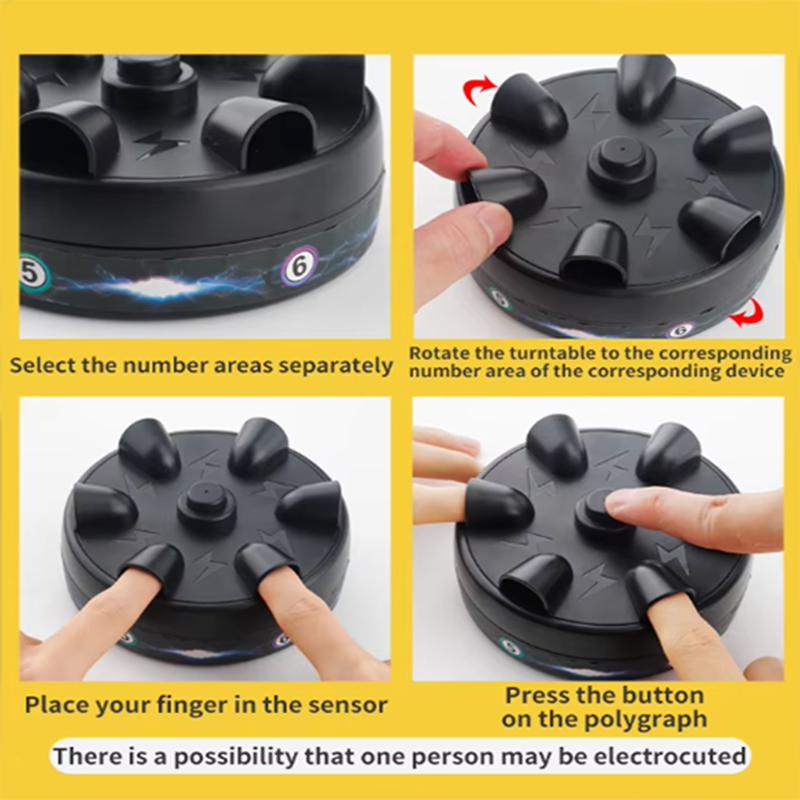 5

6

Select the number areas separately

6

Rotate the turntable to the corresponding number area of the corresponding device

Place your finger in the sensor

Press the button on the polygraph

There is a possibility that one person may be electrocuted