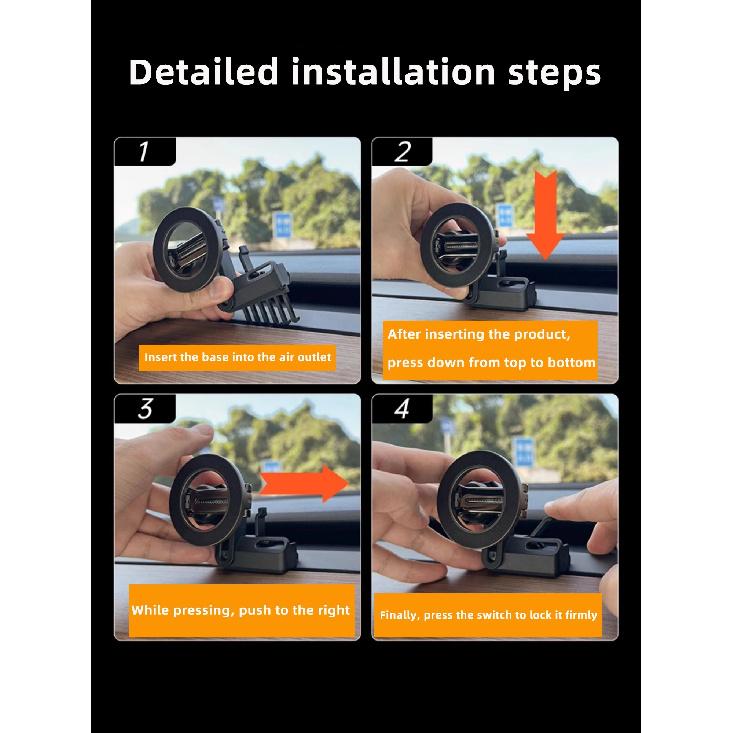 Detailed installation steps

1

Insert the base into the air outlet

2

After inserting the product, press down from top to bottom

3

While pressing, push to the right

4

Finally, press the switch to lock it firmly