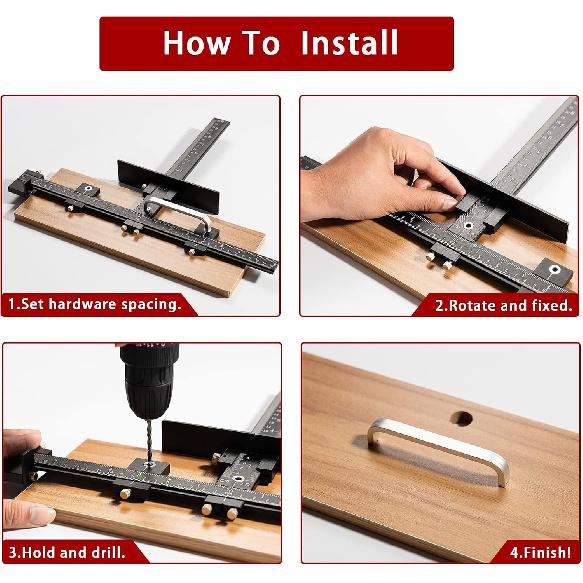 How To Install

1.Set hardware spacing.

2.Rotate and fixed.

3.Hold and drill.

4.Finish!