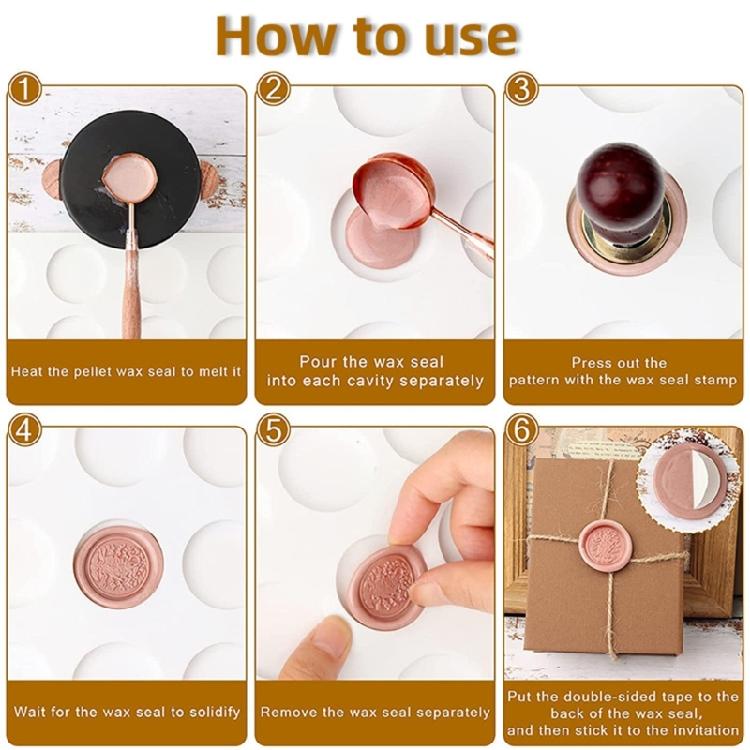 How to use

1
Heat the pellet wax seal to melt it

2
Pour the wax seal into each cavity separately

3
Press out the pattern with the wax seal stamp

4
Wait for the wax seal to solidify

5
Remove the wax seal separately

6
Put the double-sided tape to the back of the wax seal, and then stick it to the invitation