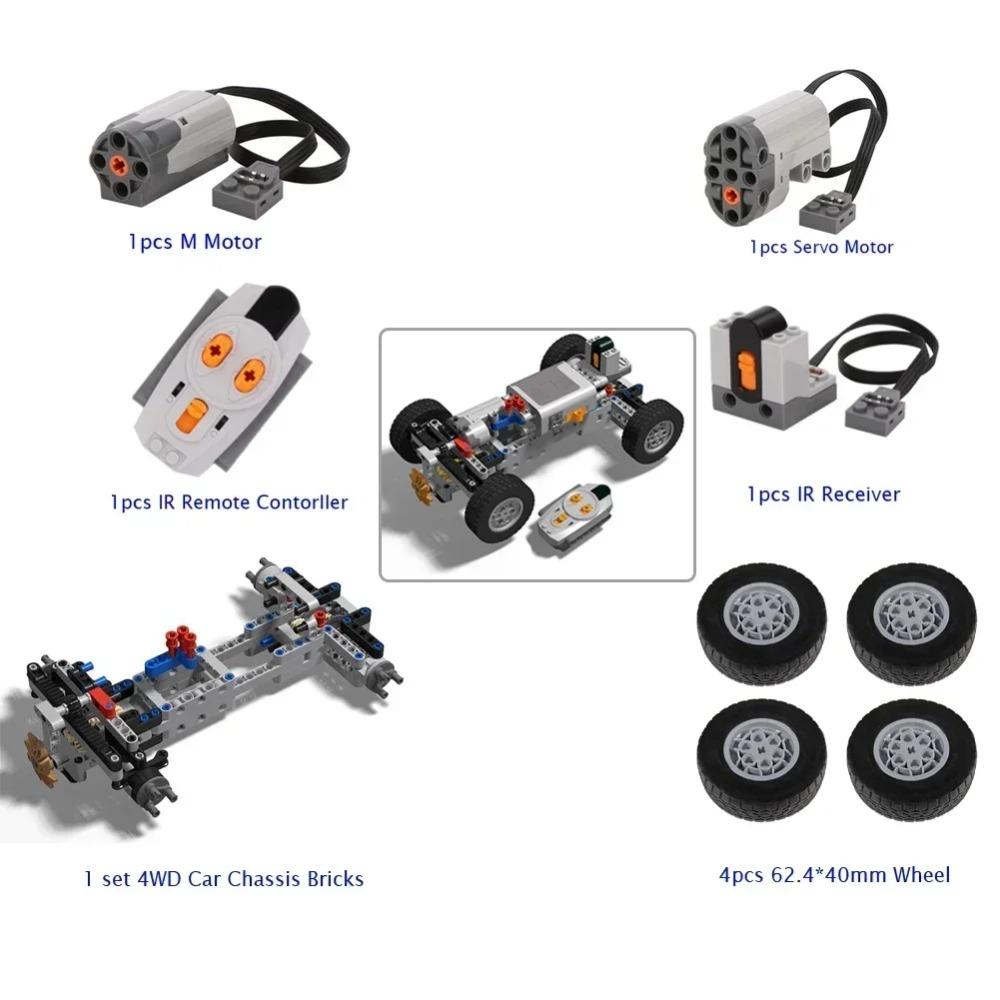 1pcs M Motor

1pcs Servo Motor

1pcs IR Remote Contorller

1pcs IR Receiver

1 set 4WD Car Chassis Bricks

4pcs 62.4*40mm Wheel