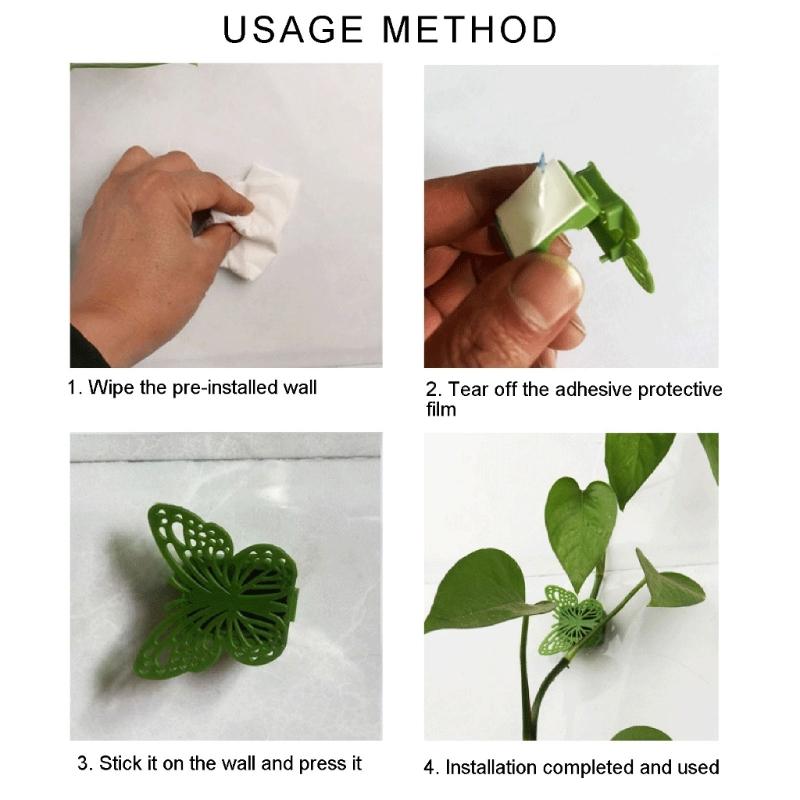 USAGE METHOD

1. Wipe the pre-installed wall

2. Tear off the adhesive protective film

3. Stick it on the wall and press it

4. Installation completed and used