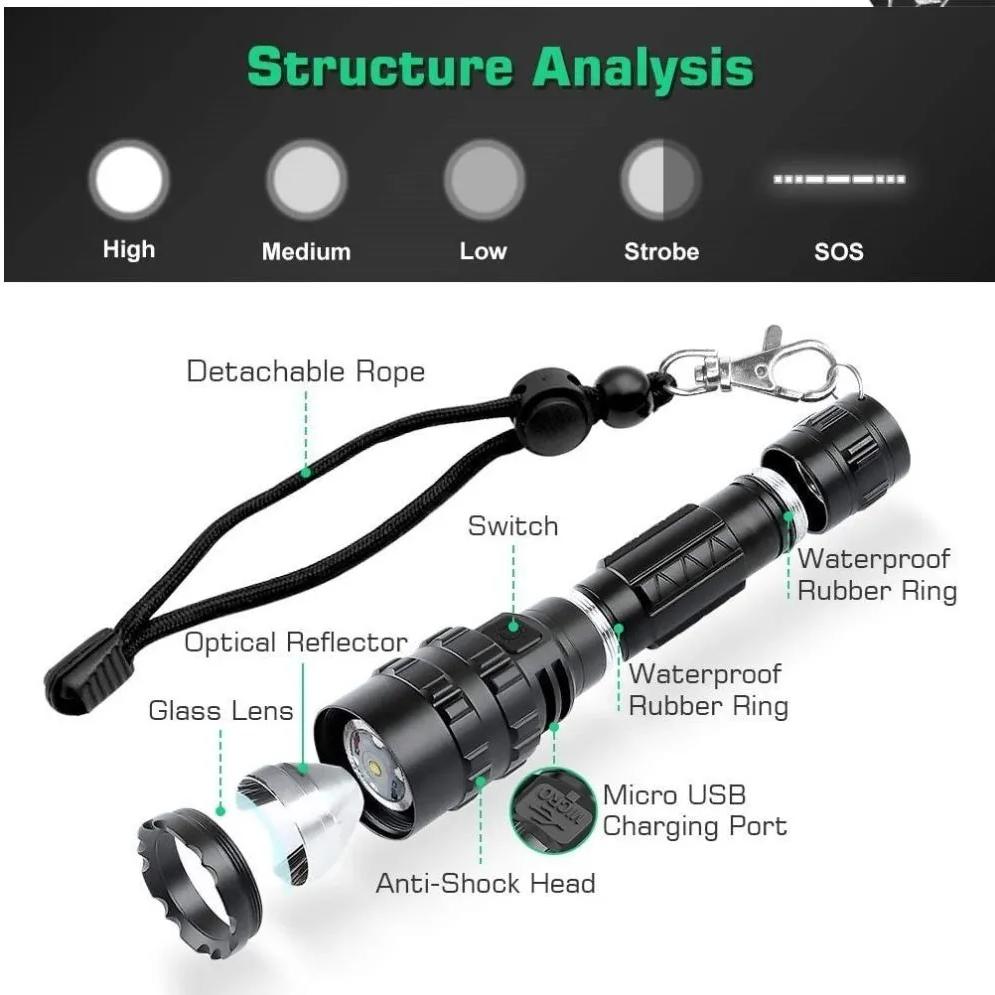 Structure Analysis

High
Medium
Low
Strobe
SOS

Detachable Rope
Switch
Waterproof Rubber Ring
Optical Reflector
Waterproof Rubber Ring
Glass Lens
Micro USB Charging Port
Anti-Shock Head