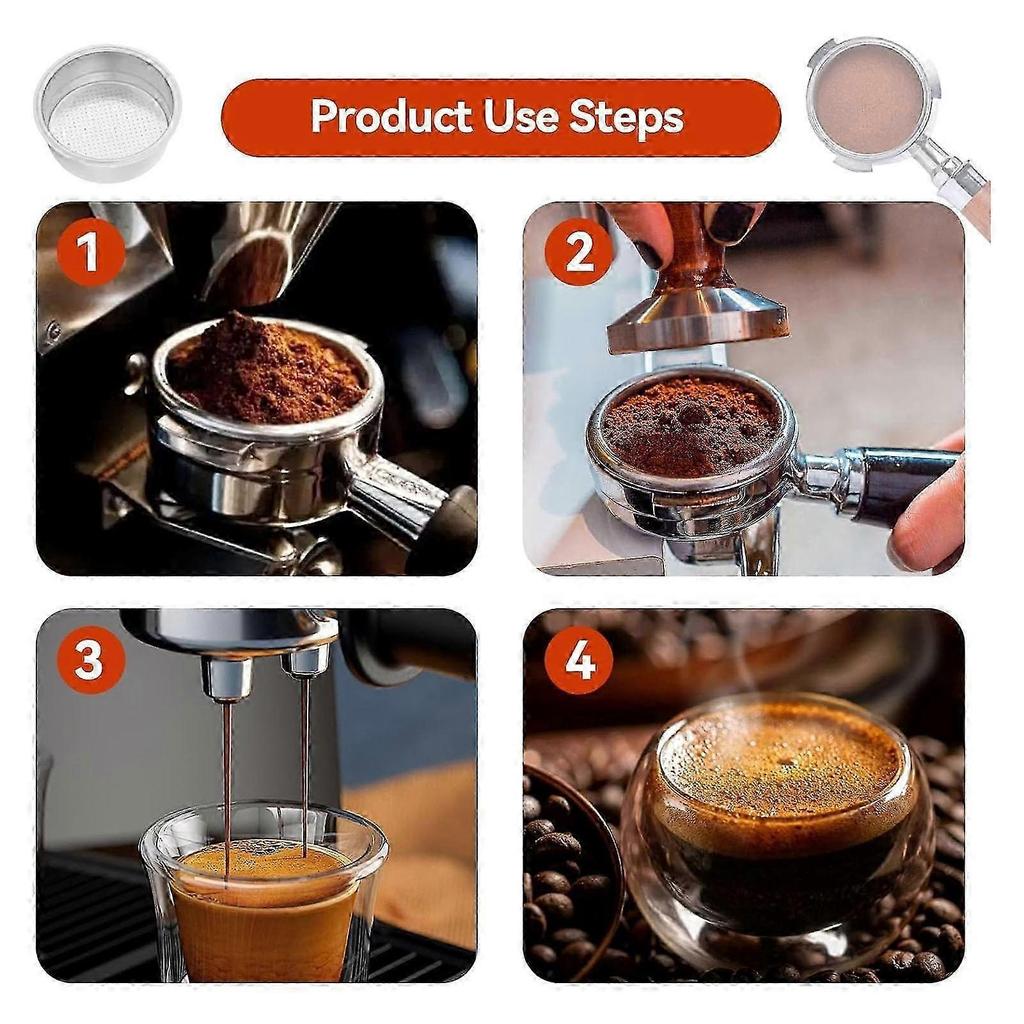 Product Use Steps

1

2

3

4