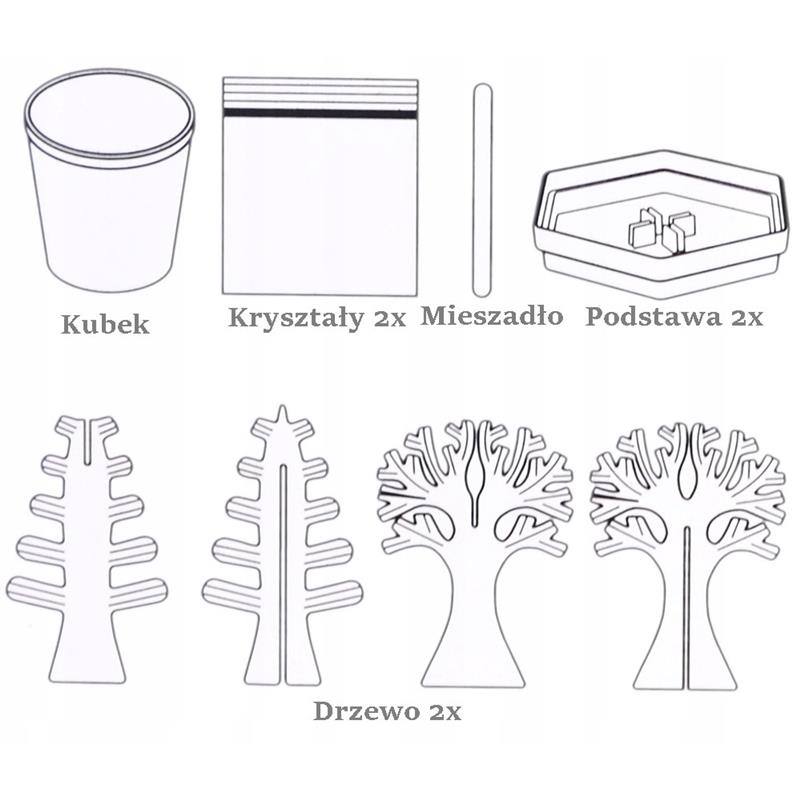 Kubek Kryształy 2x Mieszadło Podstawa 2x

Drzewo 2x