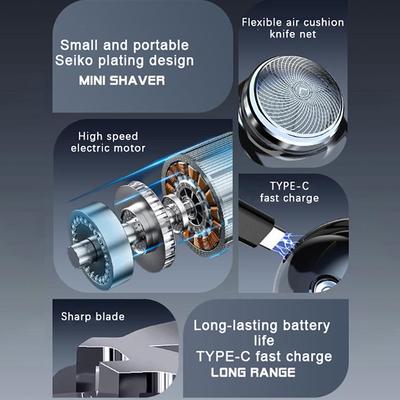 Small and portable
Seiko plating design
MINI SHAVER

Flexible air cushion knife net

High speed electric motor

TYPE-C fast charge

Sharp blade

Long-lasting battery life
TYPE-C fast charge
LONG RANGE