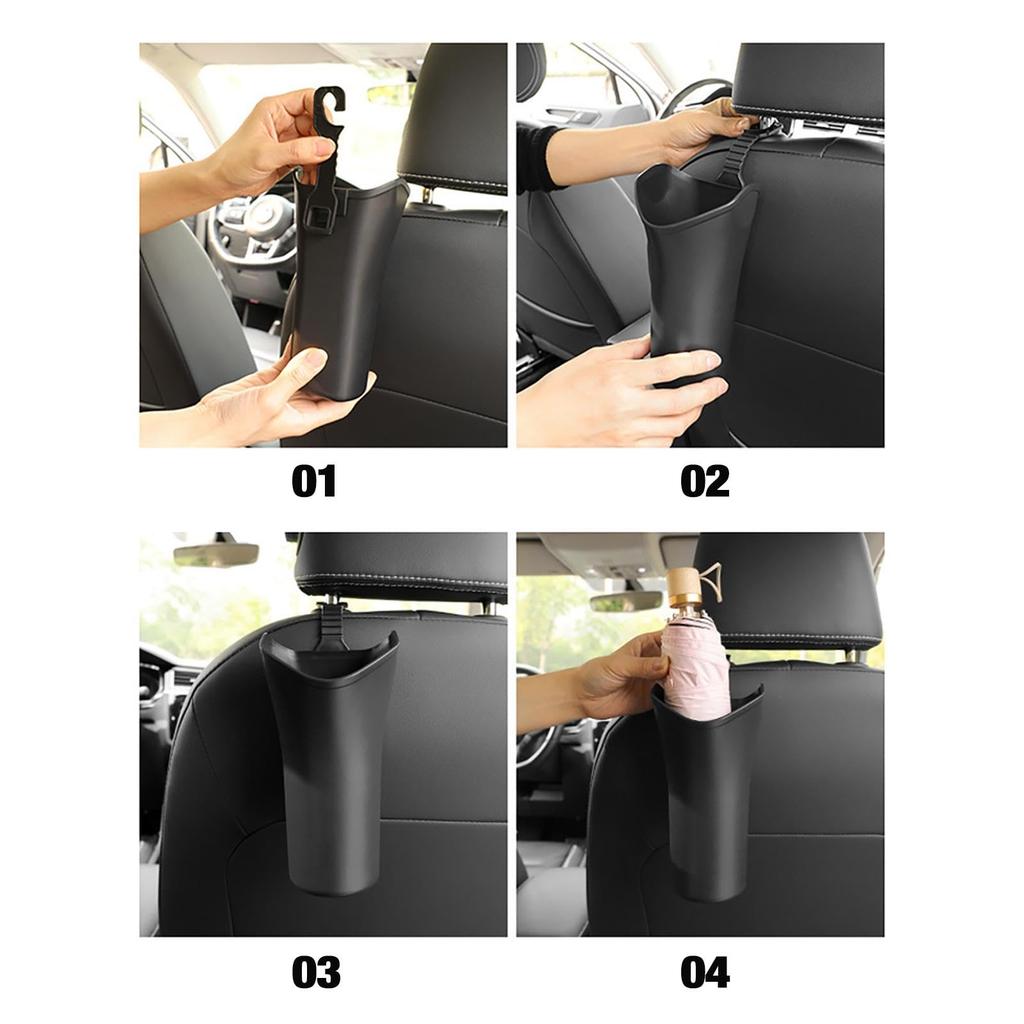 01

02

03

04