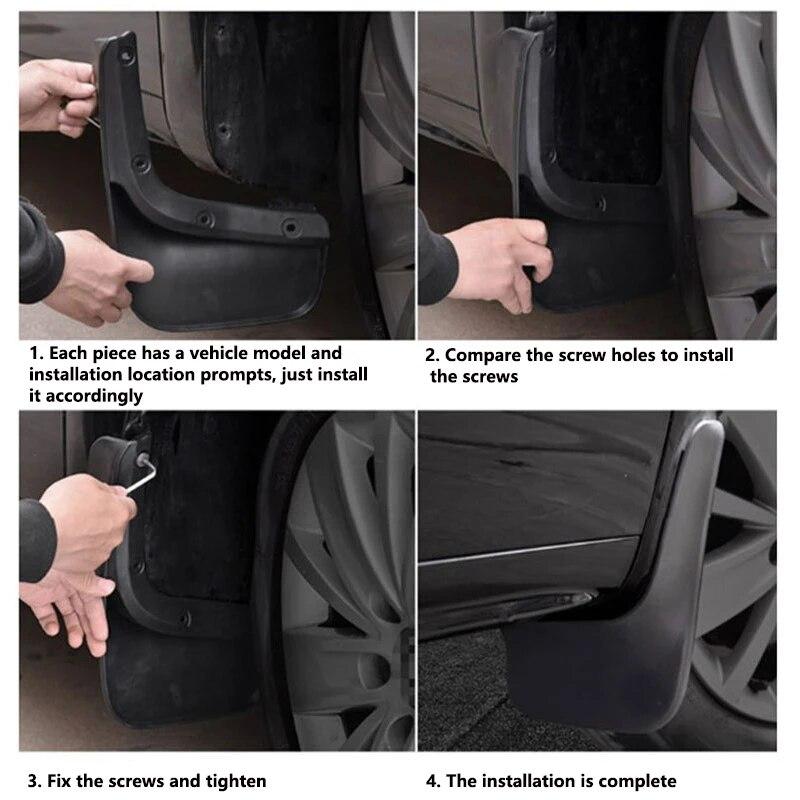 1. Each piece has a vehicle model and installation location prompts, just install it accordingly

2. Compare the screw holes to install the screws

3. Fix the screws and tighten

4. The installation is complete