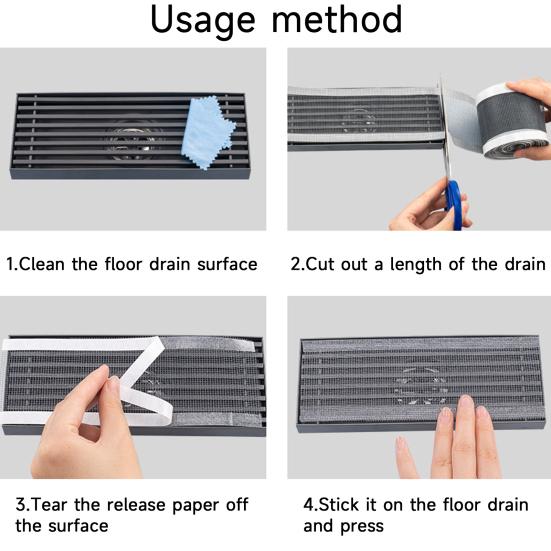 Usage method

1.Clean the floor drain surface

2.Cut out a length of the drain

3.Tear the release paper off the surface

4.Stick it on the floor drain and press