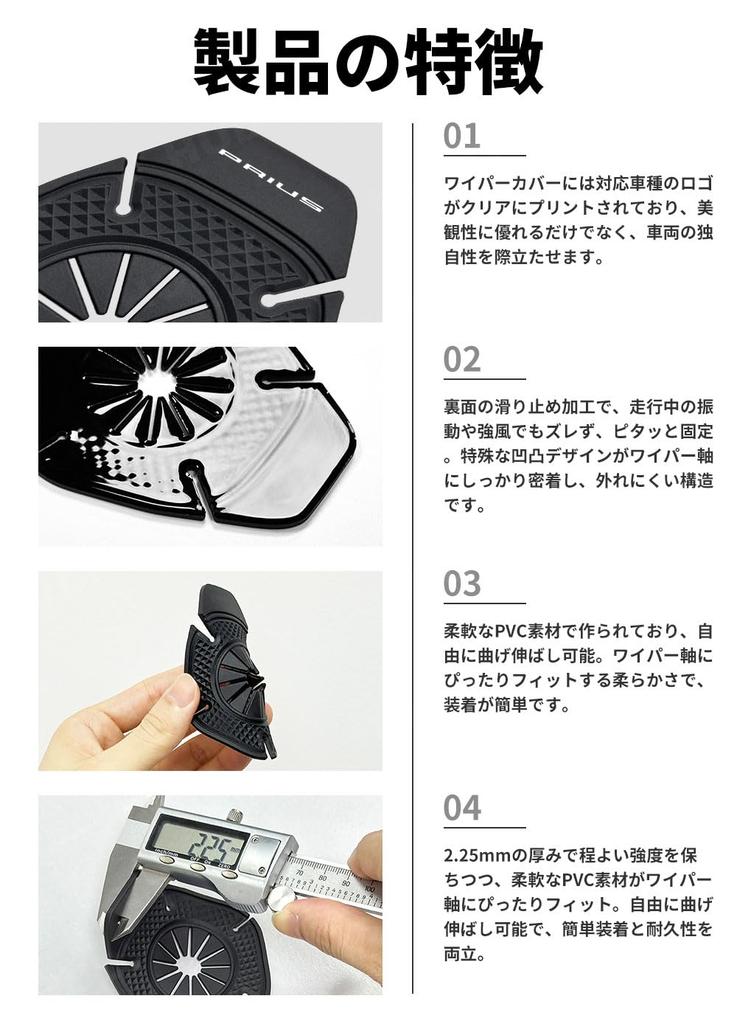 製品の特徴

PRIUS

01

ワイパーカバーには対応車種のロゴがクリアにプリントされており、美観性に優れるだけでなく、車両の独自性を際立たせます。

02

裏面の滑り止め加工で、走行中の振動や強風でもズレず、ピタッと固定。特殊な凹凸デザインがワイパー軸にしっかり密着し、外れにくい構造です。

03

柔軟なPVC素材で作られており、自由に曲げ伸ばし可能。ワイパー軸にぴったりフィットする柔らかさで、装着が簡単です。

2.25

04

2.25mmの厚みで程よい強度を保ちつつ、柔軟なPVC素材がワイパー軸にぴったりフィット。自由に曲げ伸ばし可能で、簡単装着と耐久性を両立。