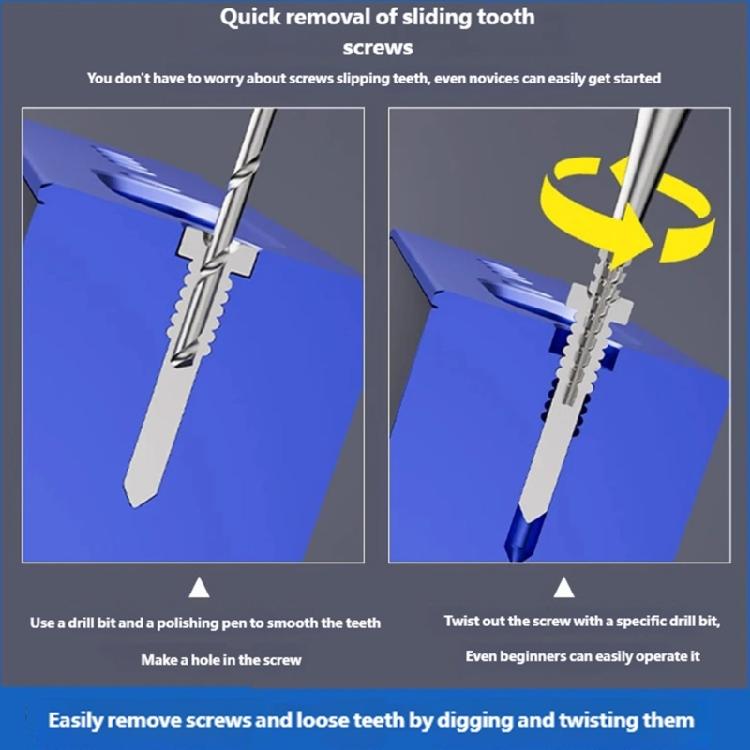 Quick removal of sliding tooth screws

You don't have to worry about screws slipping teeth, even novices can easily get started

Use a drill bit and a polishing pen to smooth the teeth

Make a hole in the screw

Twist out the screw with a specific drill bit,

Even beginners can easily operate it

Easily remove screws and loose teeth by digging and twisting them