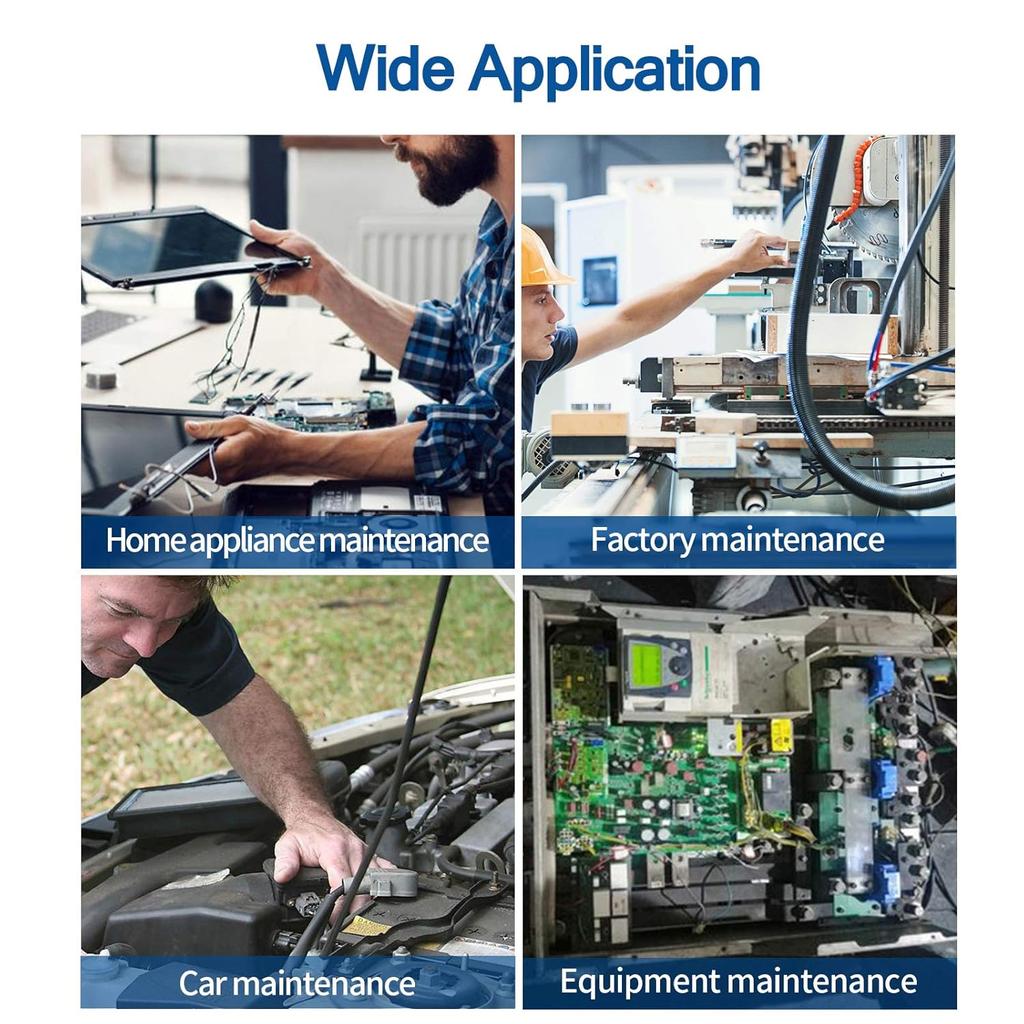 Wide Application

Home appliance maintenance

Factory maintenance

Car maintenance

Equipment maintenance