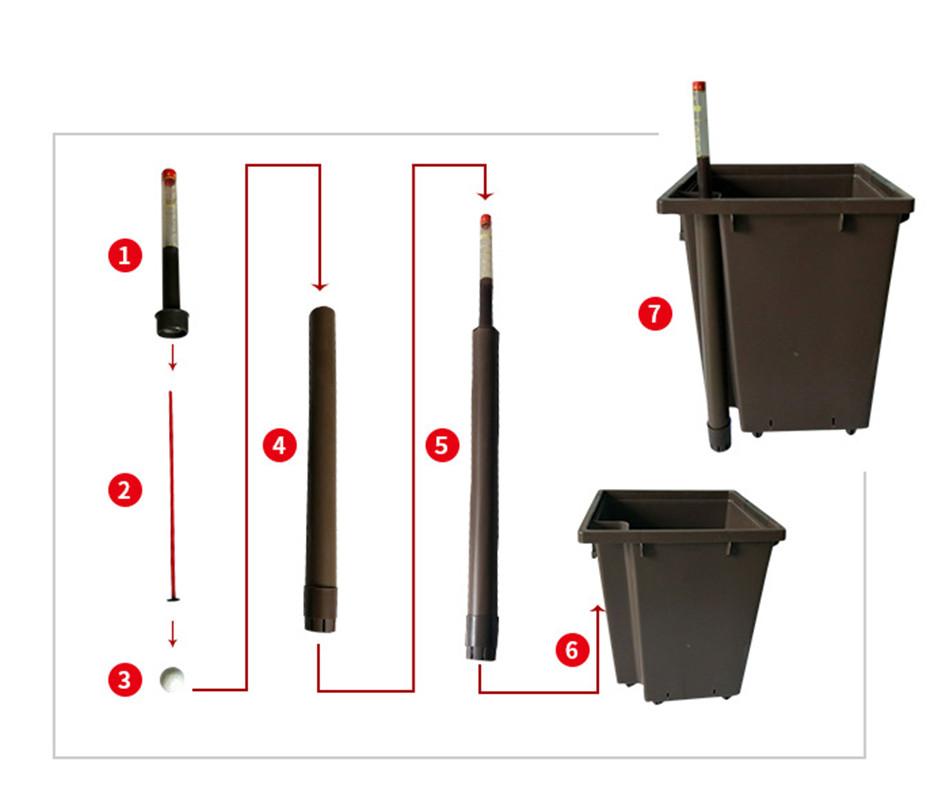 1
2
3
4
5
6
7