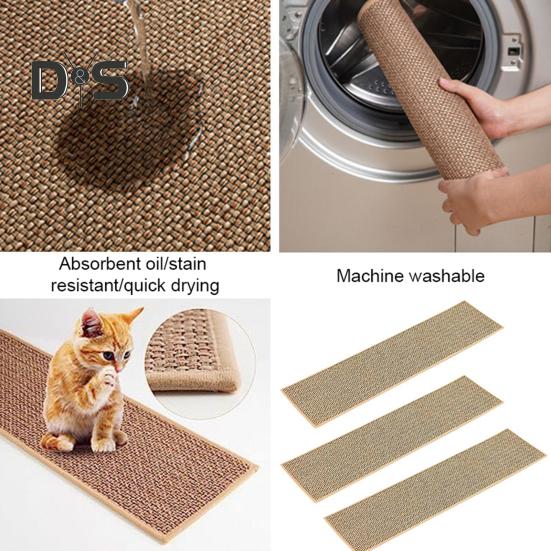 D&S

Absorbent oil/stain resistant/quick drying

Machine washable