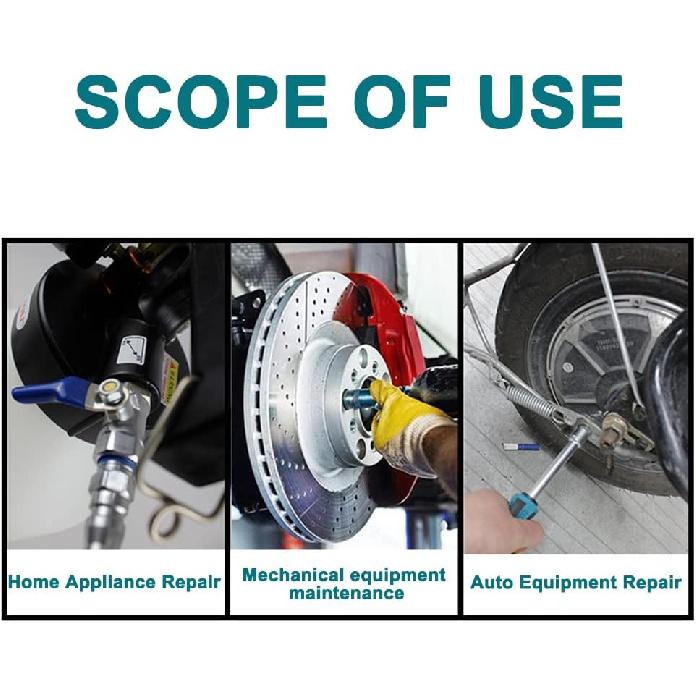 SCOPE OF USE

Home Appliance Repair

Mechanical equipment maintenance

Auto Equipment Repair