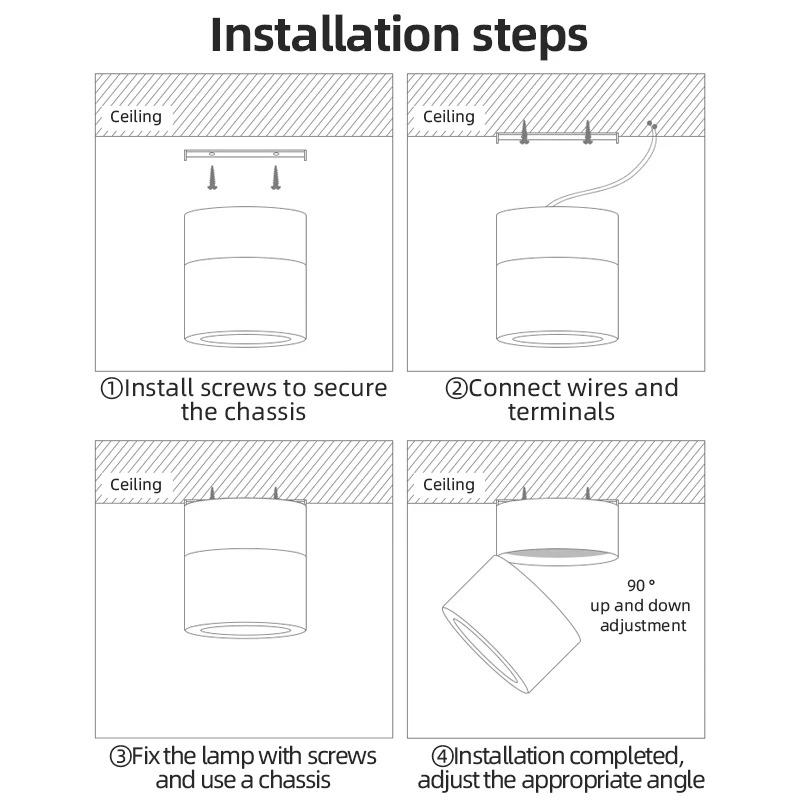 Installation steps

Ceiling

①Install screws to secure the chassis

Ceiling

②Connect wires and terminals

Ceiling

③Fix the lamp with screws and use a chassis

Ceiling

90 ° up and down adjustment

④Installation completed, adjust the appropriate angle