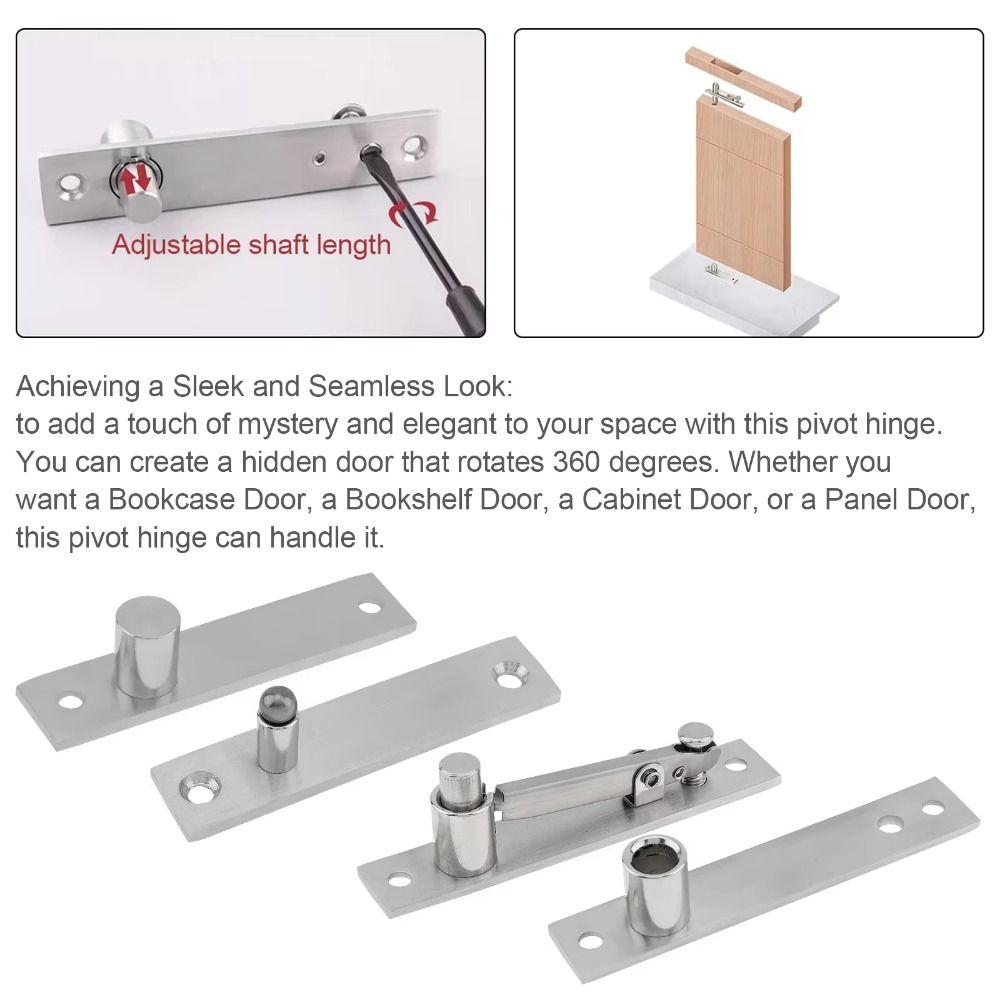 Adjustable shaft length

Achieving a Sleek and Seamless Look:
to add a touch of mystery and elegant to your space with this pivot hinge. You can create a hidden door that rotates 360 degrees. Whether you want a Bookcase Door, a Bookshelf Door, a Cabinet Door, or a Panel Door, this pivot hinge can handle it.