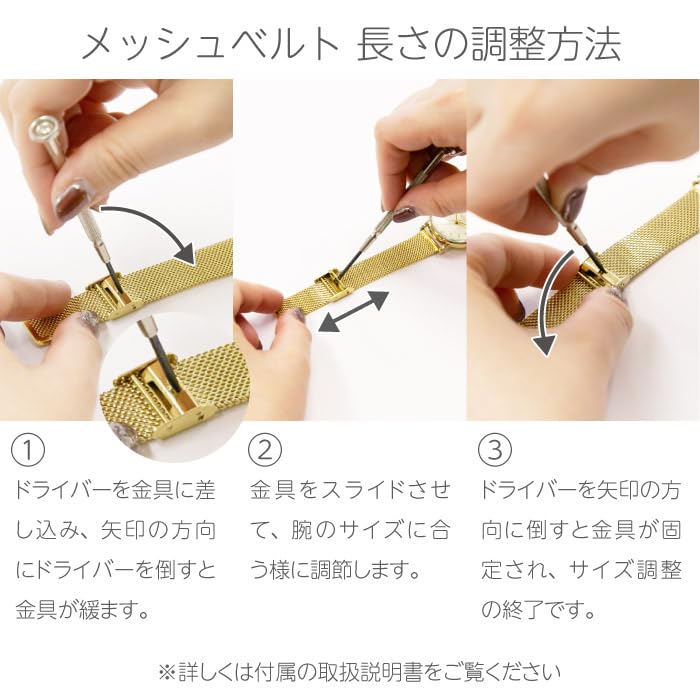 メッシュベルト 長さの調整方法

①
ドライバーを金具に差し込み、矢印の方向にドライバーを倒すと金具が緩ます。

②
金具をスライドさせて、腕のサイズに合う様に調節します。

③
ドライバーを矢印の方向に倒すと金具が固定され、サイズ調整の終了です。

※詳しくは付属の取扱説明書をご覧ください