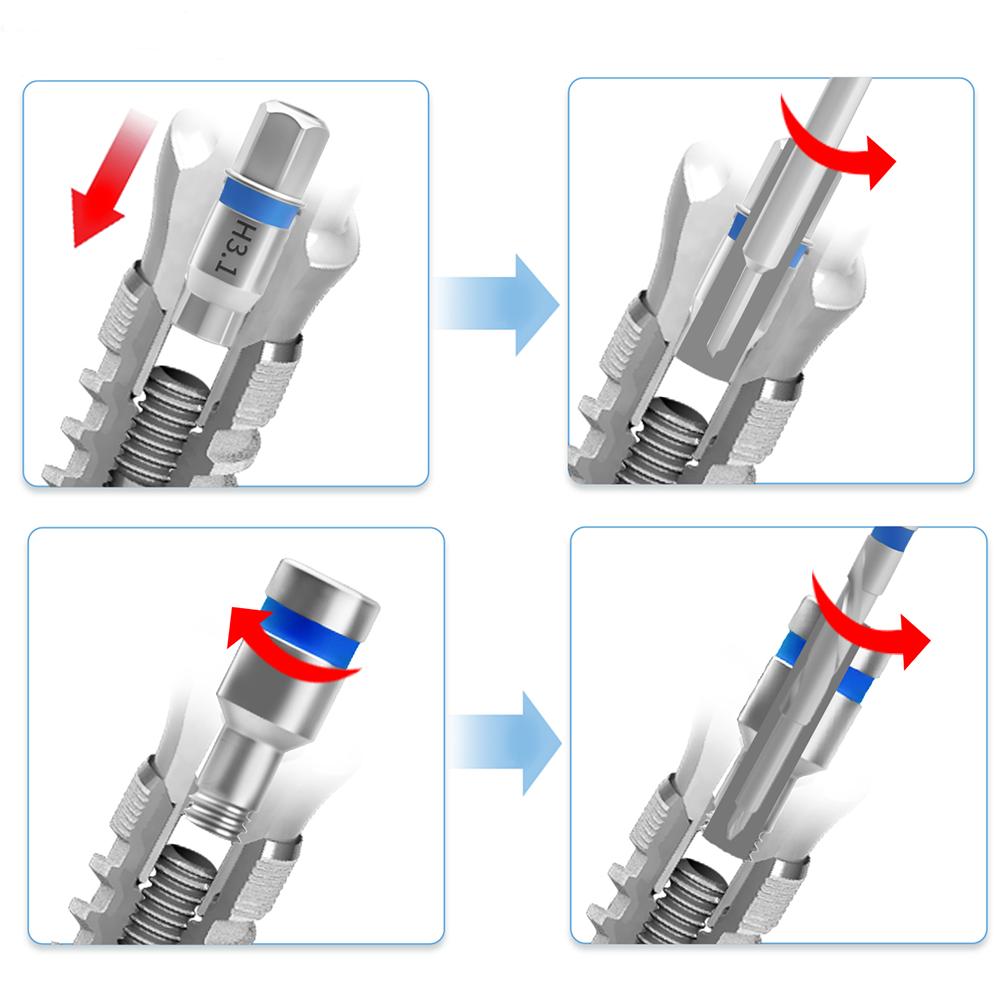 H3.1