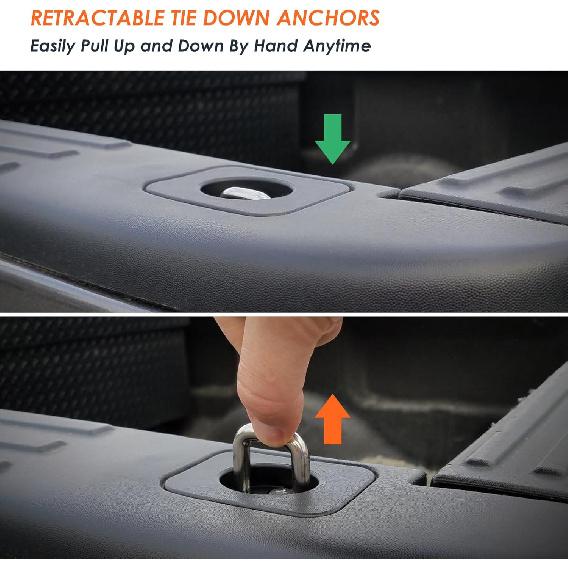 RETRACTABLE TIE DOWN ANCHORS

Easily Pull Up and Down By Hand Anytime