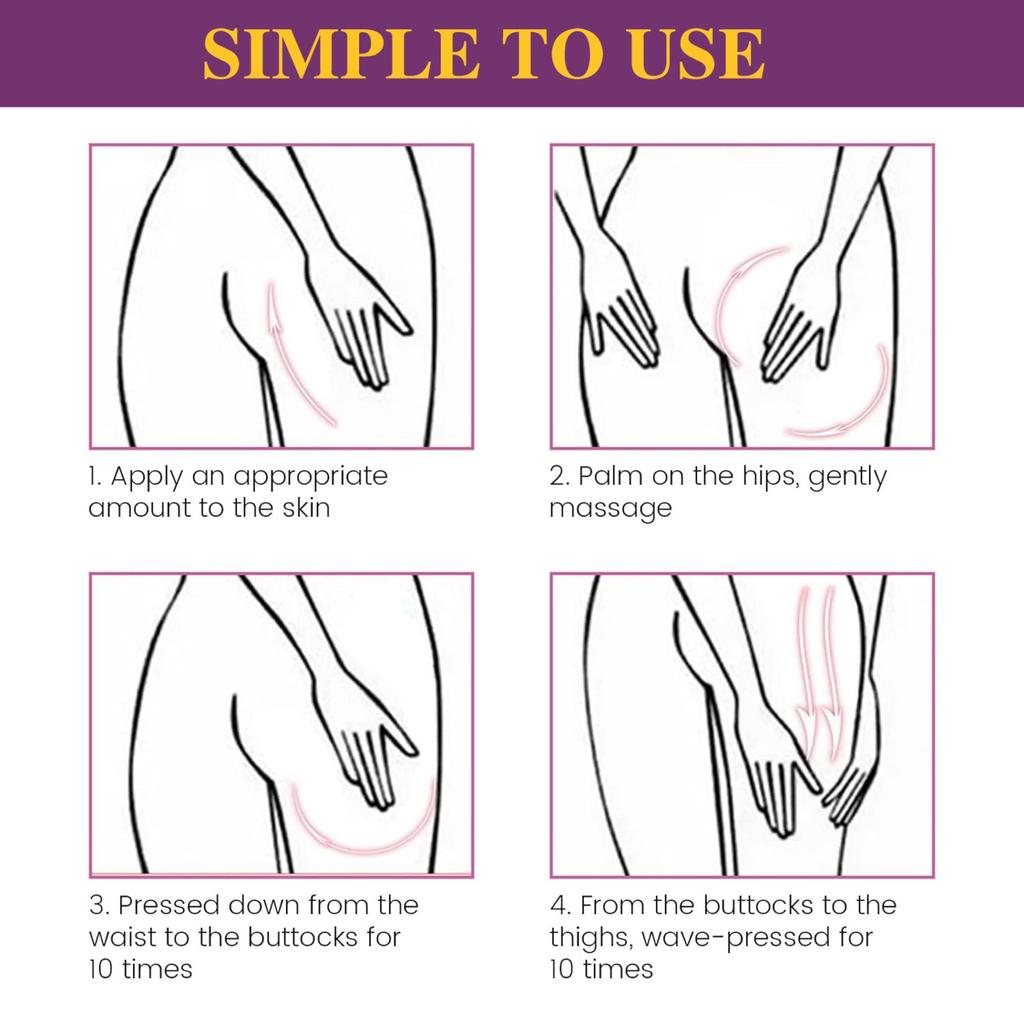 SIMPLE TO USE

1. Apply an appropriate amount to the skin

2. Palm on the hips, gently massage

3. Pressed down from the waist to the buttocks for 10 times

4. From the buttocks to the thighs, wave-pressed for 10 times