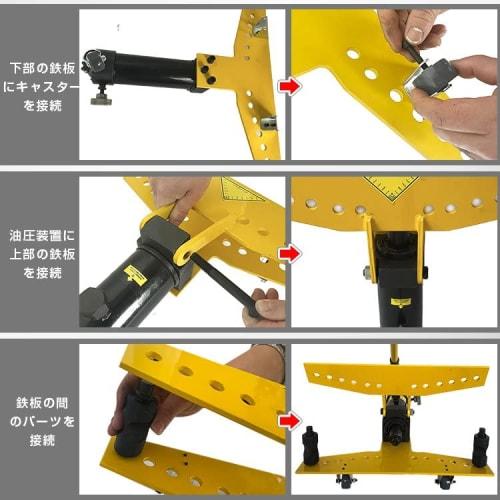 下部の鉄板にキャスターを接続

油圧装置に上部の鉄板を接続

鉄板の間のパーツを接続