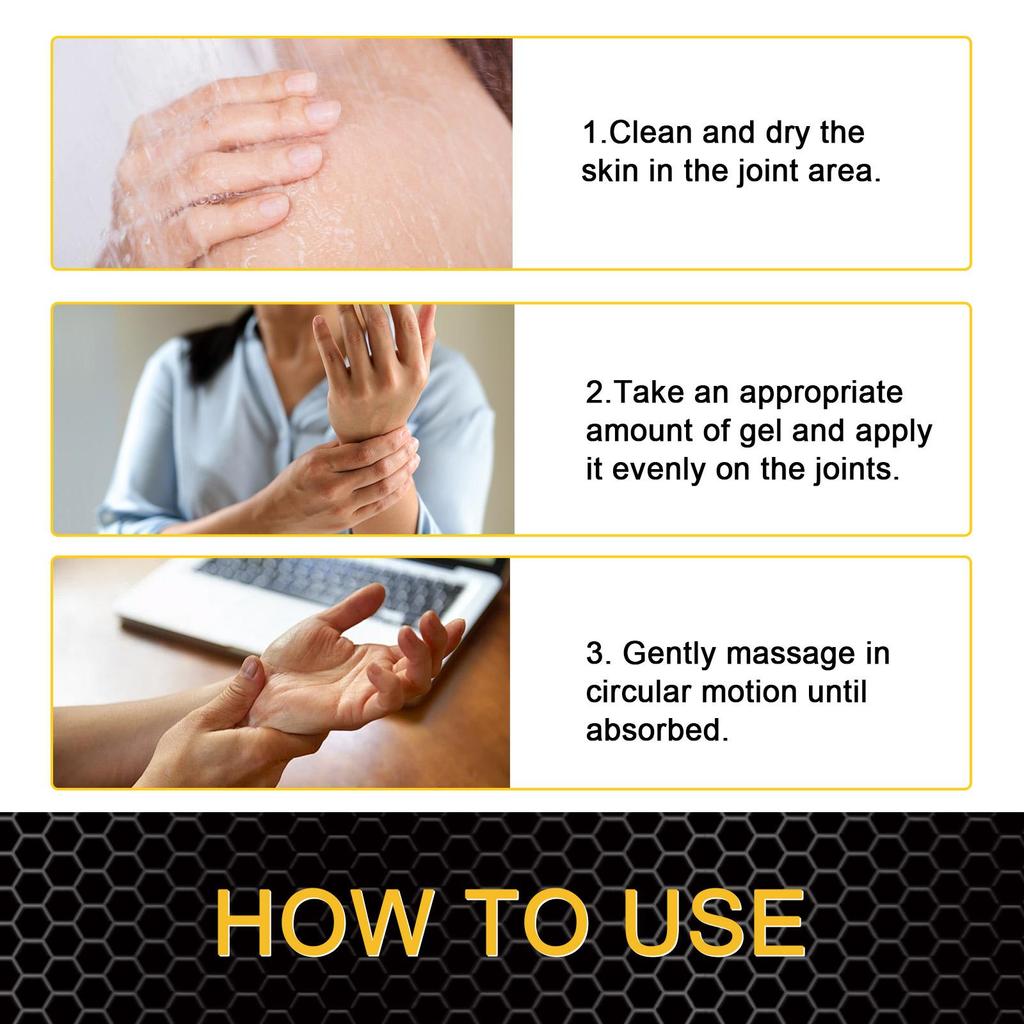 1.Clean and dry the skin in the joint area.

2.Take an appropriate amount of gel and apply it evenly on the joints.

3. Gently massage in circular motion until absorbed.

HOW TO USE