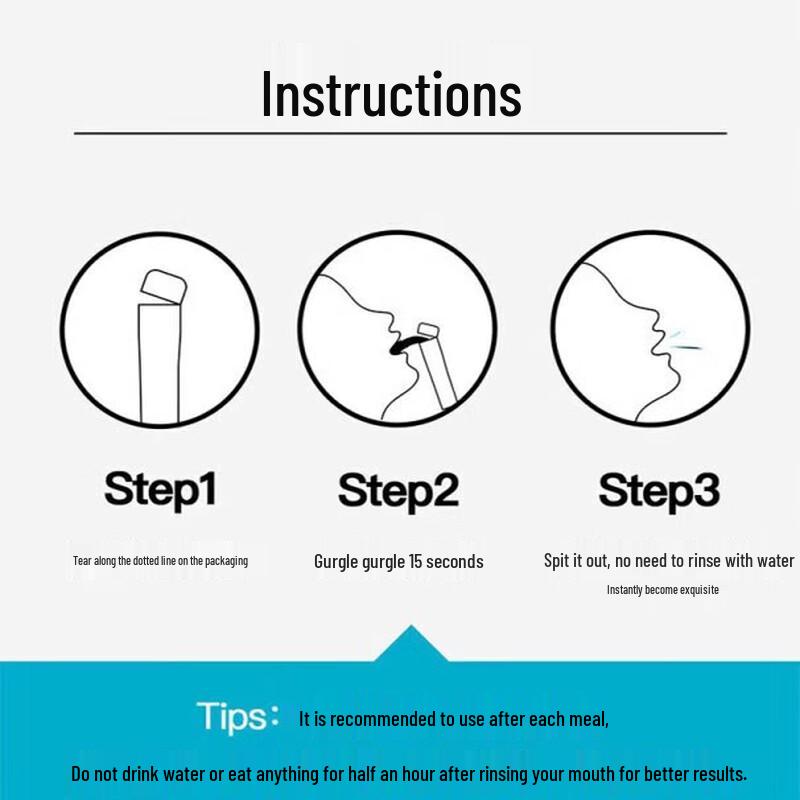 Instructions

Step1

Tear along the dotted line on the packaging

Step2

Gurgle gurgle 15 seconds

Step3

Spit it out, no need to rinse with water

Instantly become exquisite

Tips: It is recommended to use after each meal,

Do not drink water or eat anything for half an hour after rinsing your mouth for better results.