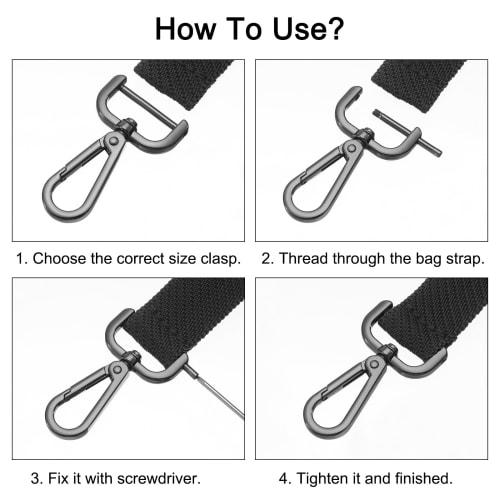 How To Use?

1. Choose the correct size clasp.

2. Thread through the bag strap.

3. Fix it with screwdriver.

4. Tighten it and finished.