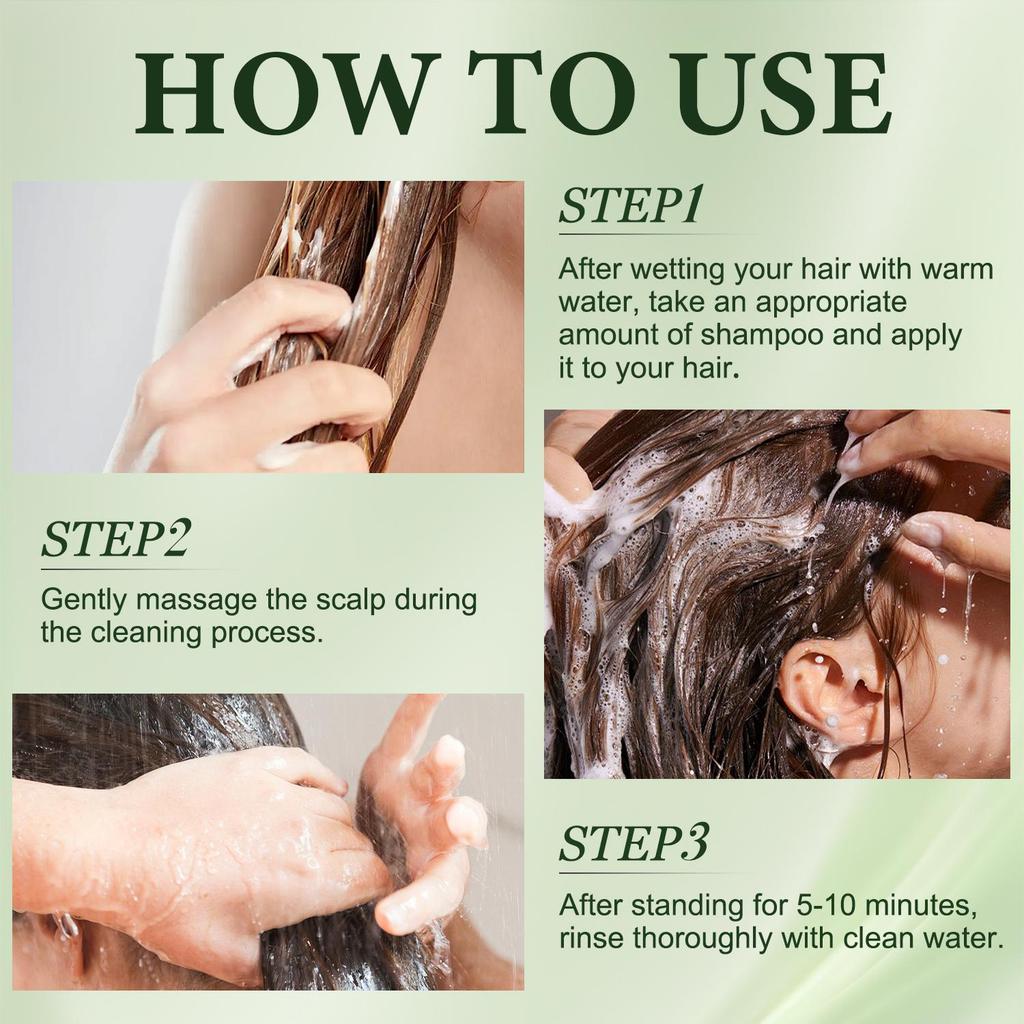 HOW TO USE

STEP1

After wetting your hair with warm water, take an appropriate amount of shampoo and apply it to your hair.

STEP2

Gently massage the scalp during the cleaning process.

STEP3

After standing for 5-10 minutes, rinse thoroughly with clean water.