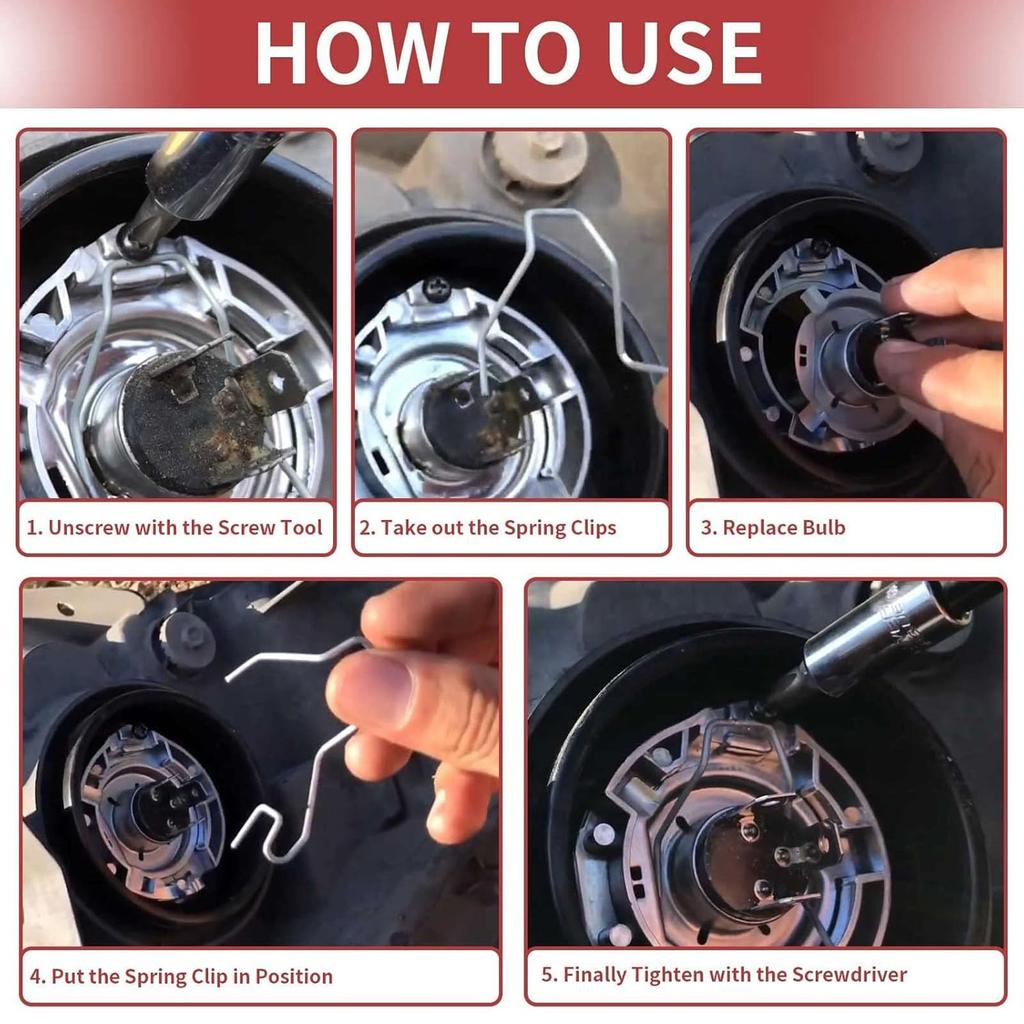 HOW TO USE

1. Unscrew with the Screw Tool

2. Take out the Spring Clips

3. Replace Bulb

4. Put the Spring Clip in Position

5. Finally Tighten with the Screwdriver