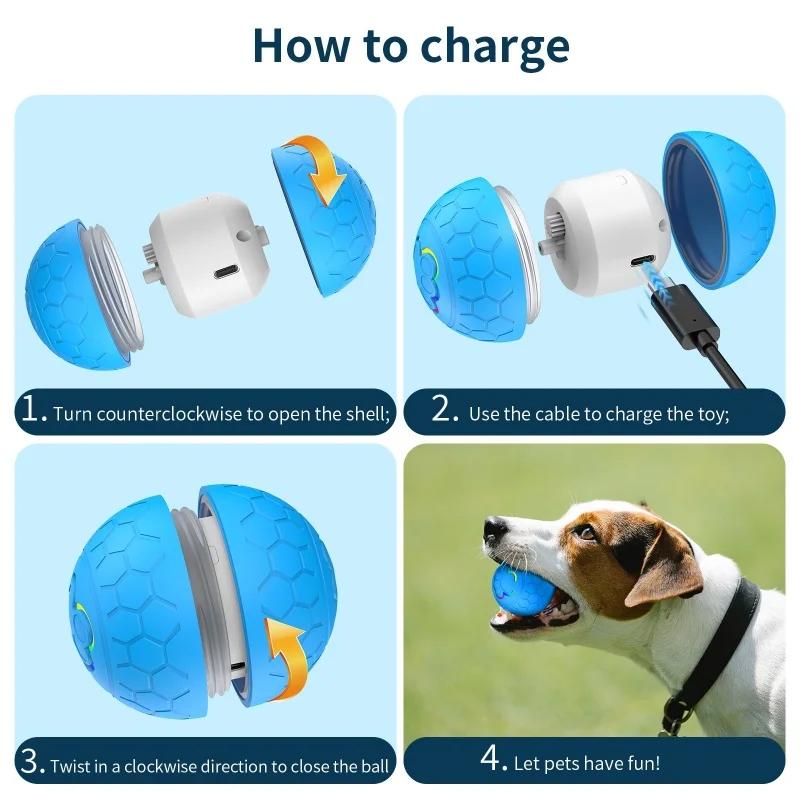 How to charge

1. Turn counterclockwise to open the shell;

2. Use the cable to charge the toy;

3. Twist in a clockwise direction to close the ball

4. Let pets have fun!