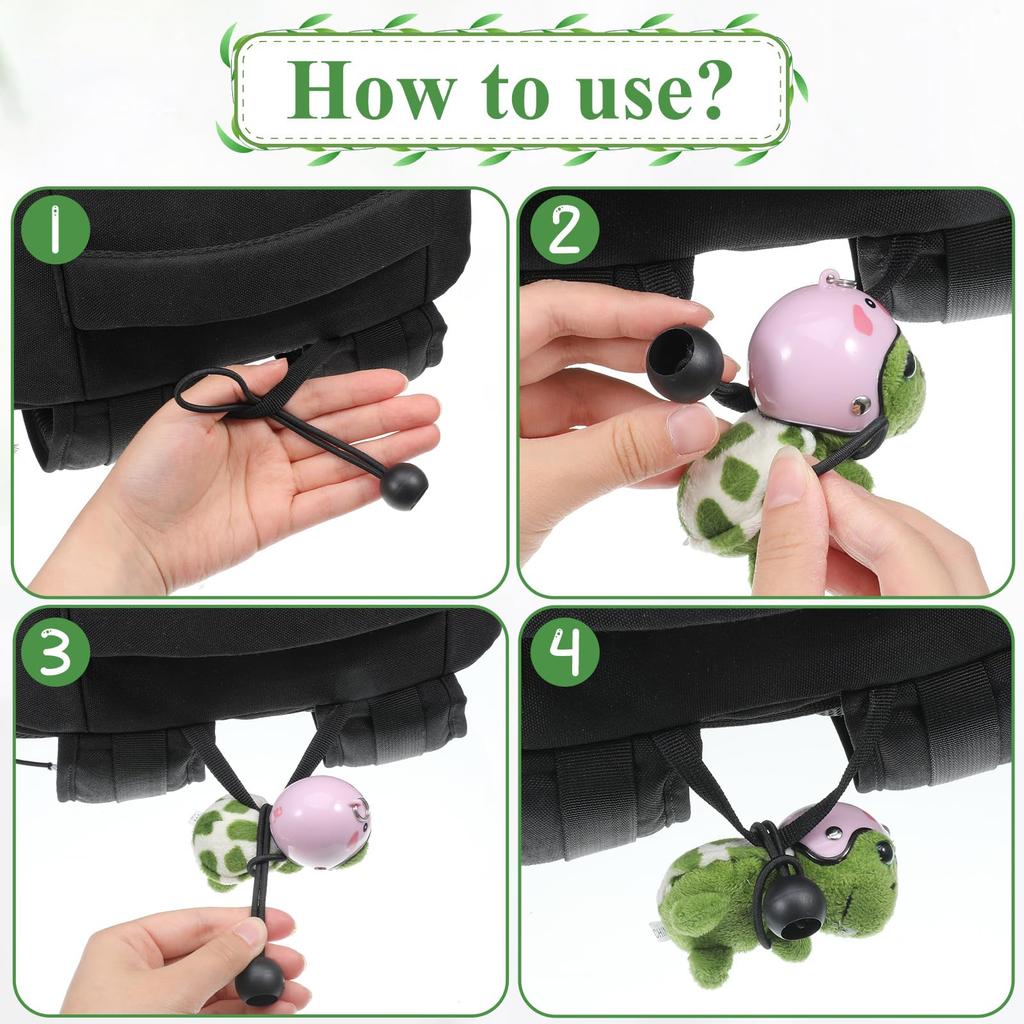 How to use?

1

2

3

4