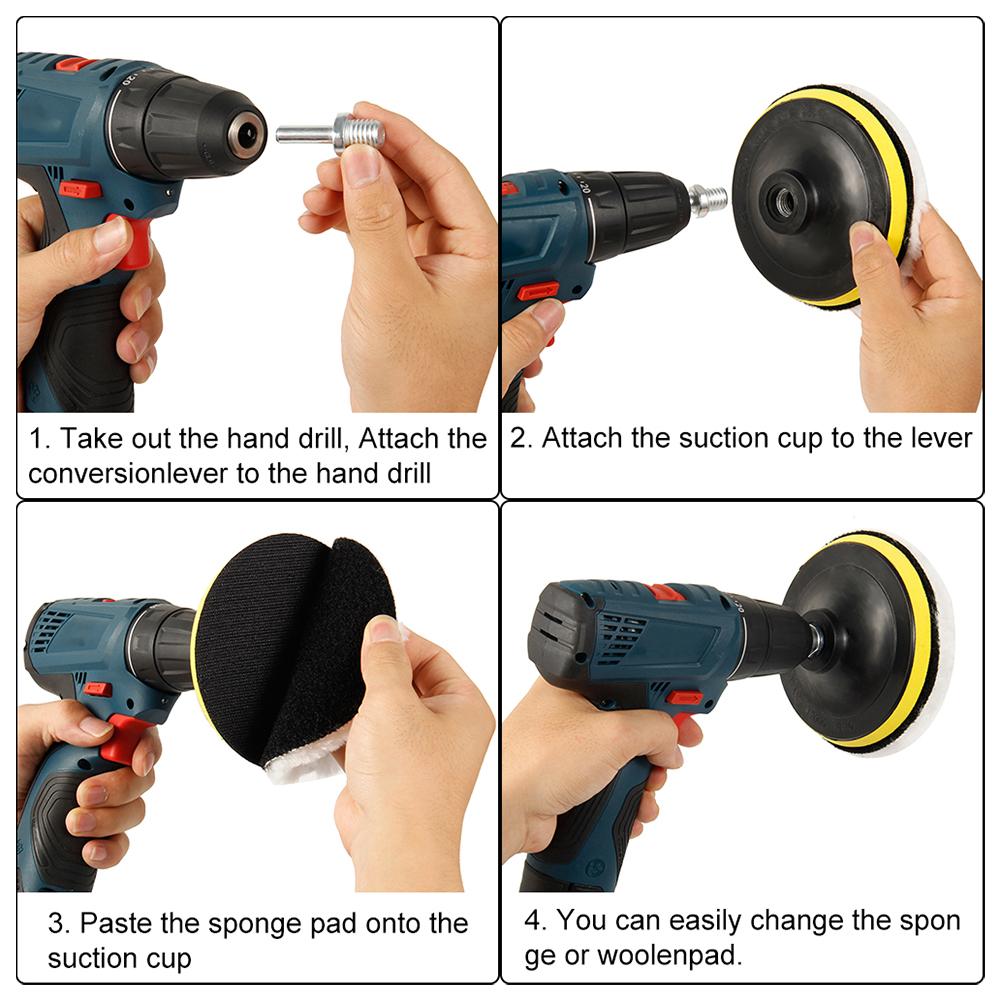 1. Take out the hand drill, Attach the conversionlever to the hand drill

2. Attach the suction cup to the lever

3. Paste the sponge pad onto the suction cup

4. You can easily change the spon ge or woolenpad.