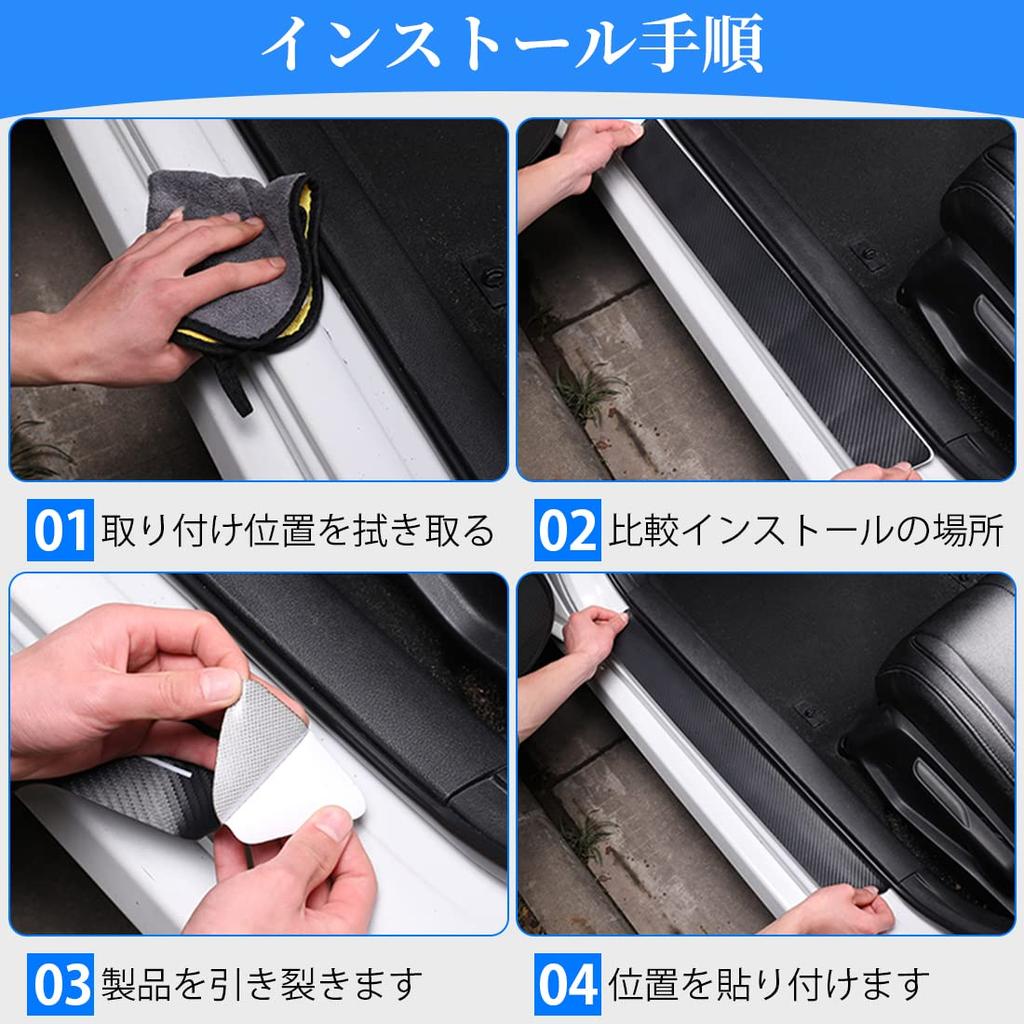 インストール手順

01 取り付け位置を拭き取る

02 比較インストールの場所

03 製品を引き裂きます

04 位置を貼り付けます