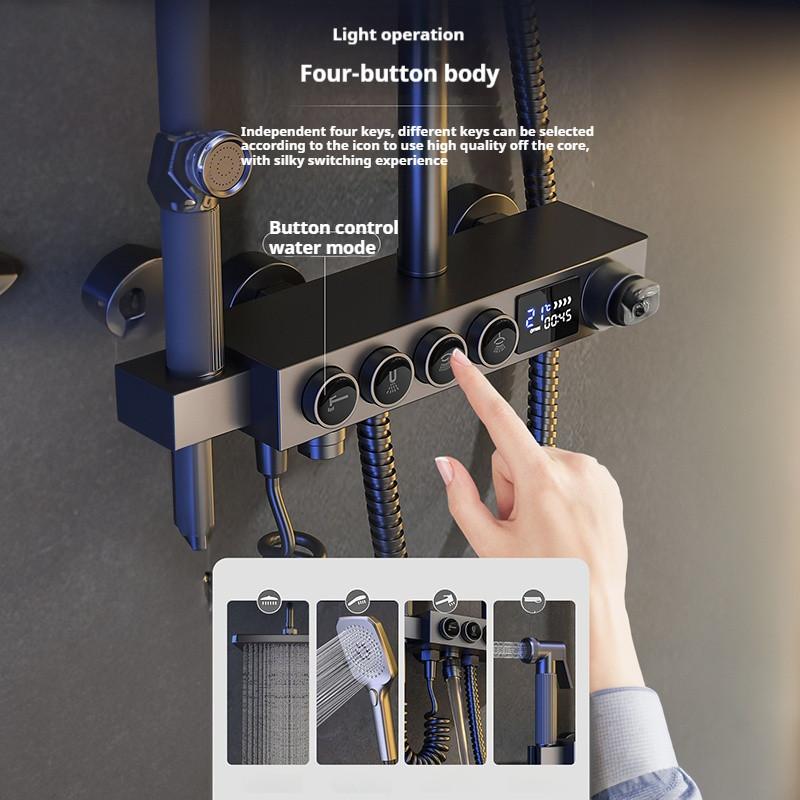 Light operation

Four-button body

Independent four keys, different keys can be selected according to the icon to use high quality off the core, with silky switching experience

Button control water mode

21℃ 00:45