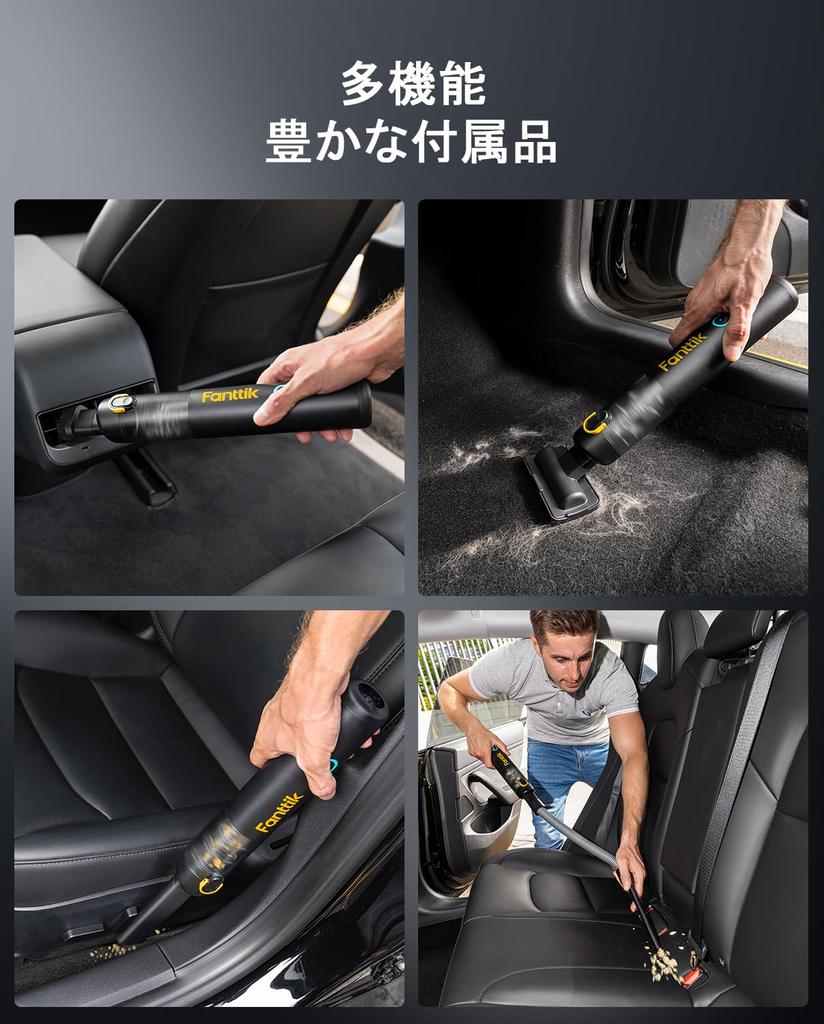 多機能
豊かな付属品

Fanttik

Fanttik

Fanttik