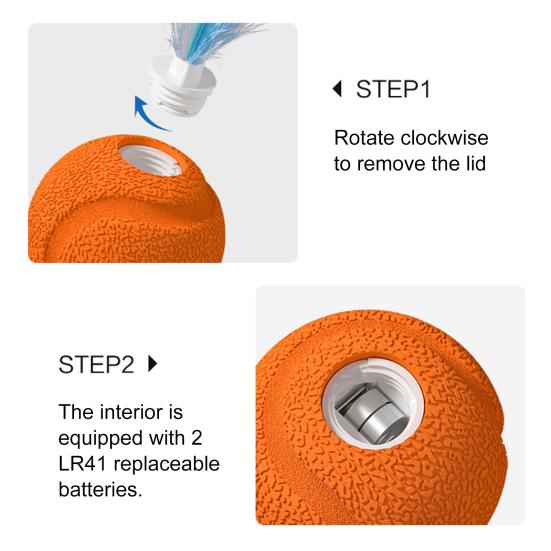 STEP1

Rotate clockwise to remove the lid

STEP2

The interior is equipped with 2 LR41 replaceable batteries.