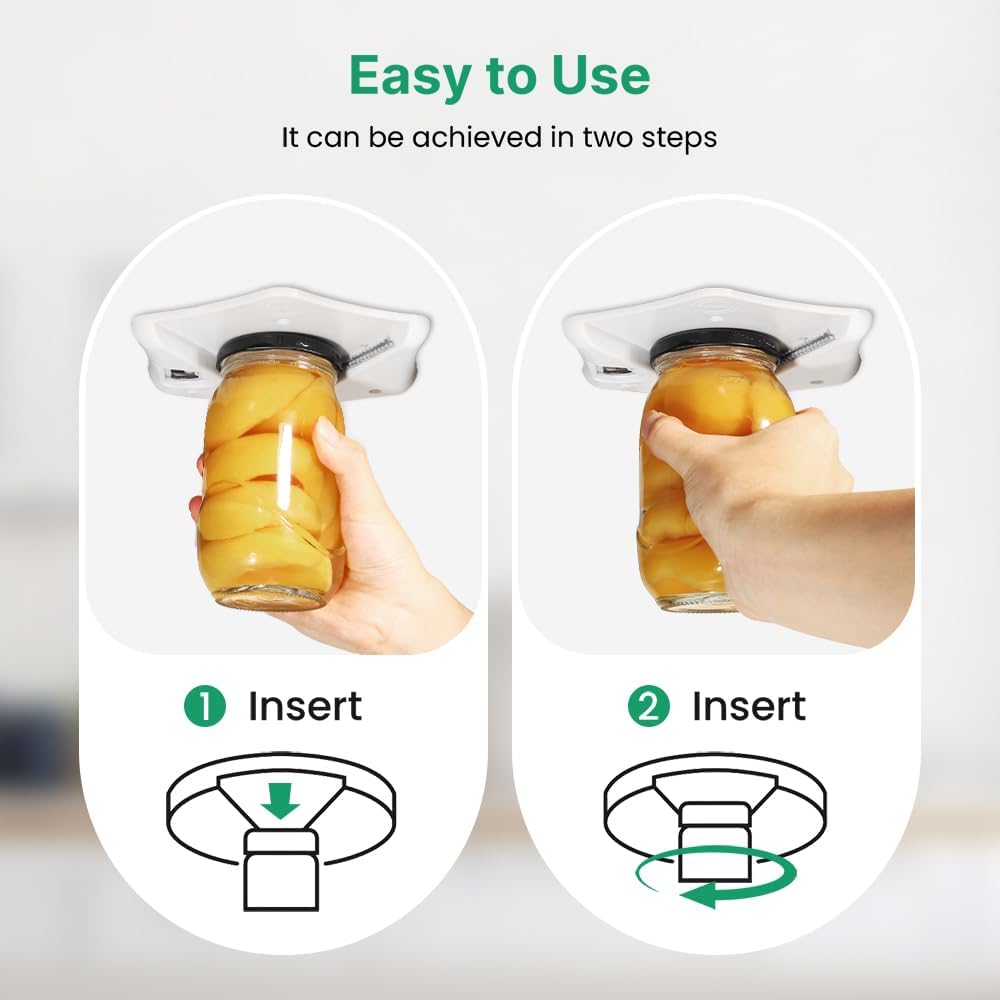 Easy to Use

It can be achieved in two steps

1 Insert

2 Insert